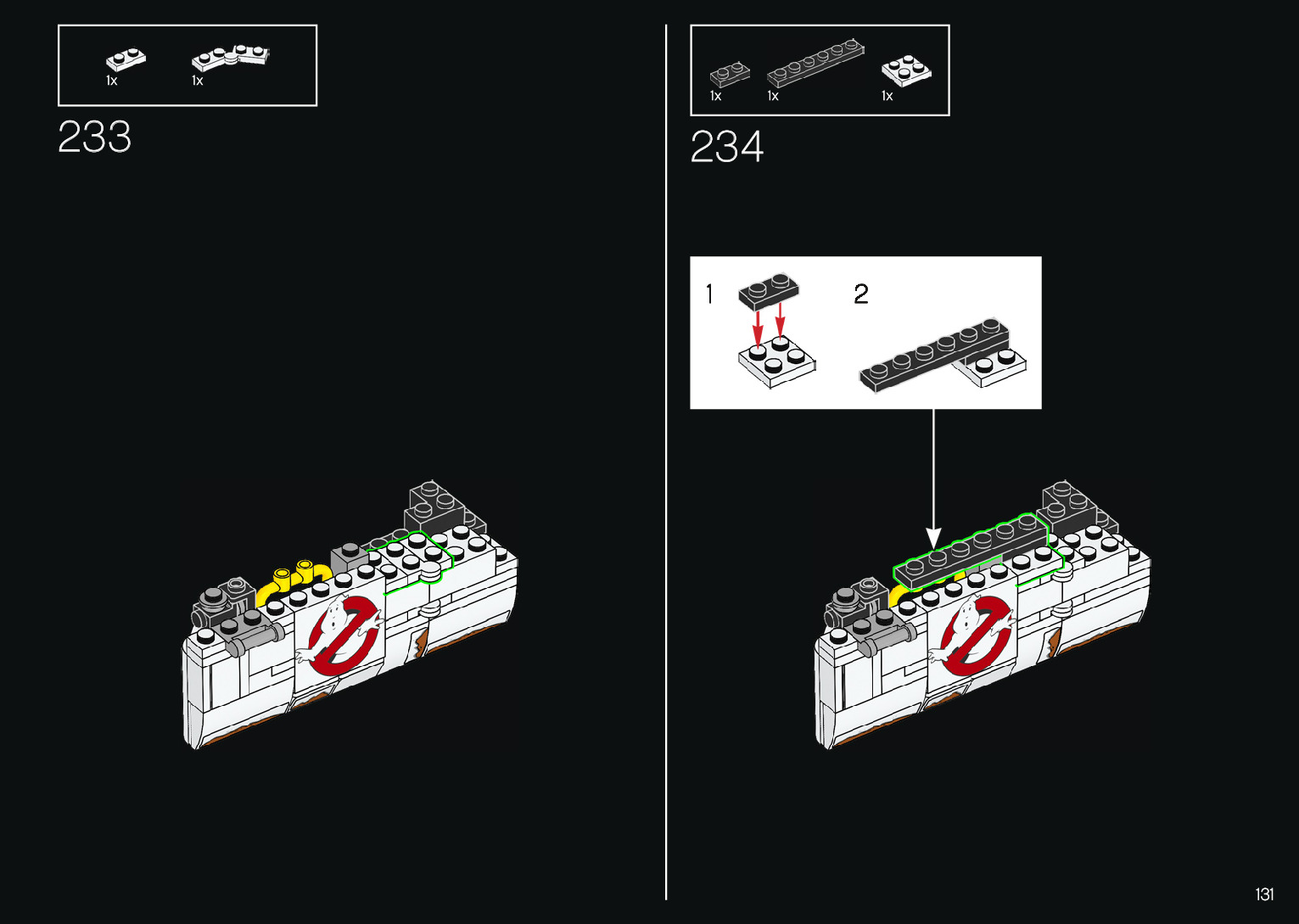 1x 1x

233

1x 1x 1x

234

1

2

131