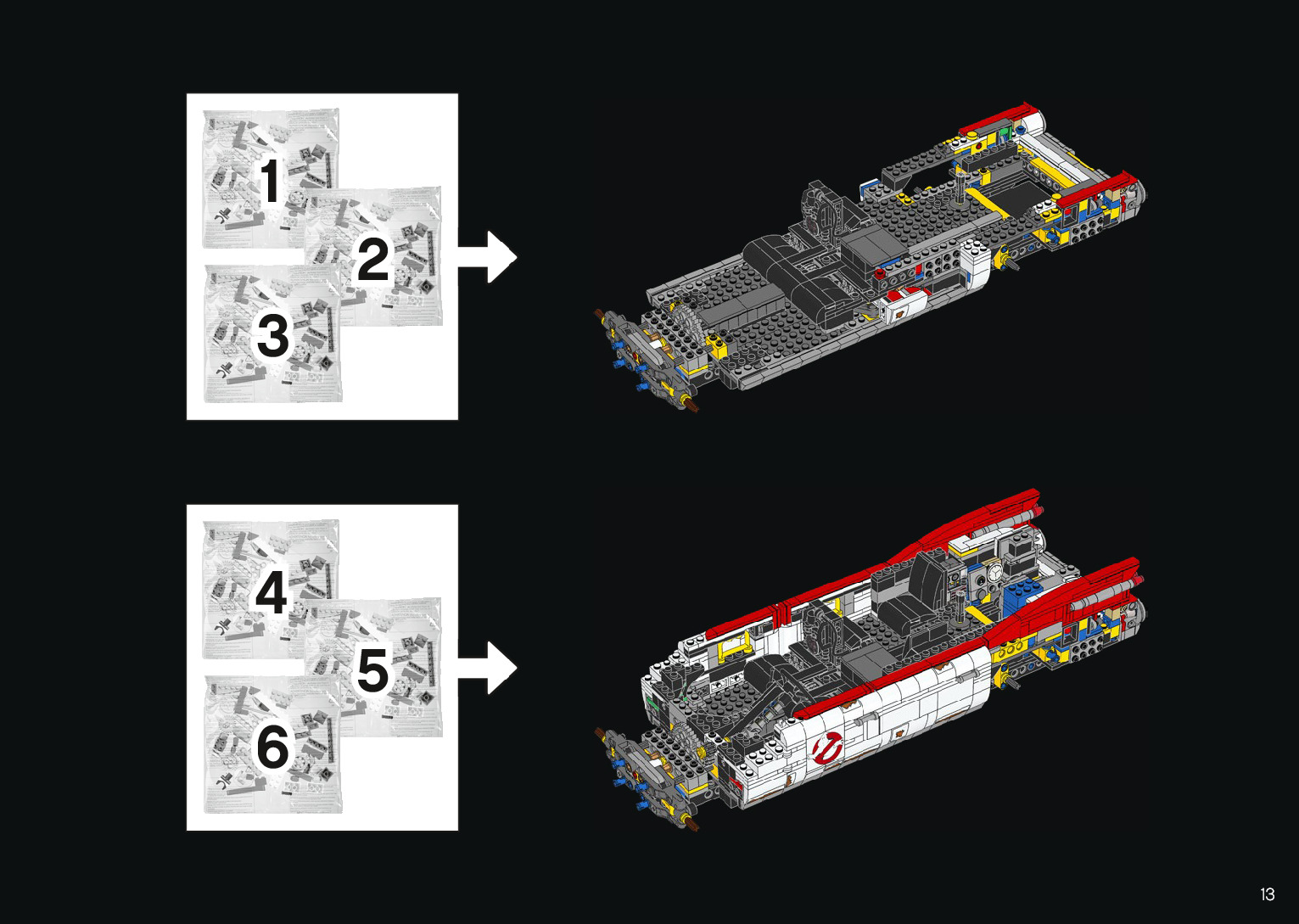 1
2
3

4
5
6

13