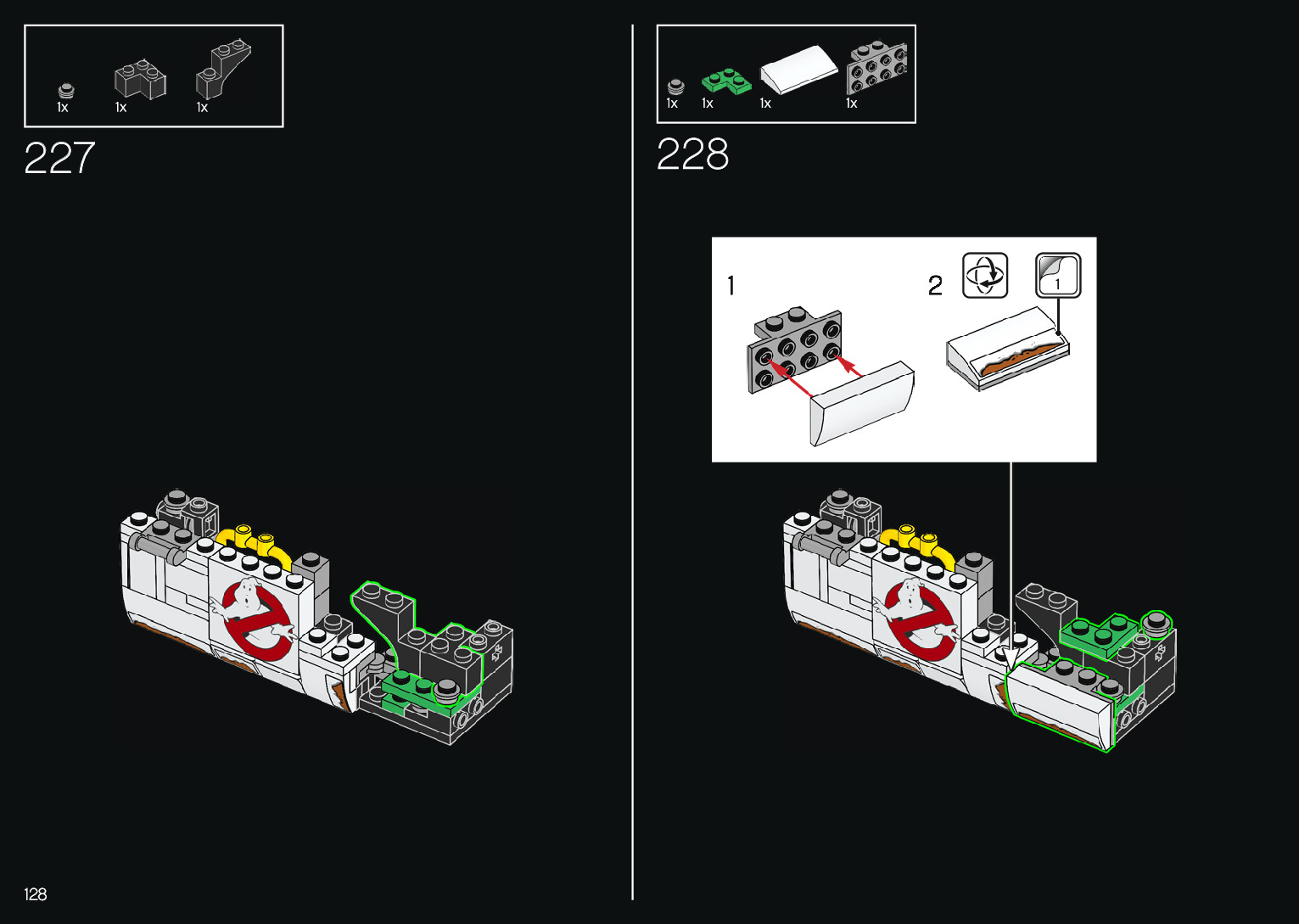 1x 1x 1x

227

1x 1x 1x 1x

228

1

2

1

128