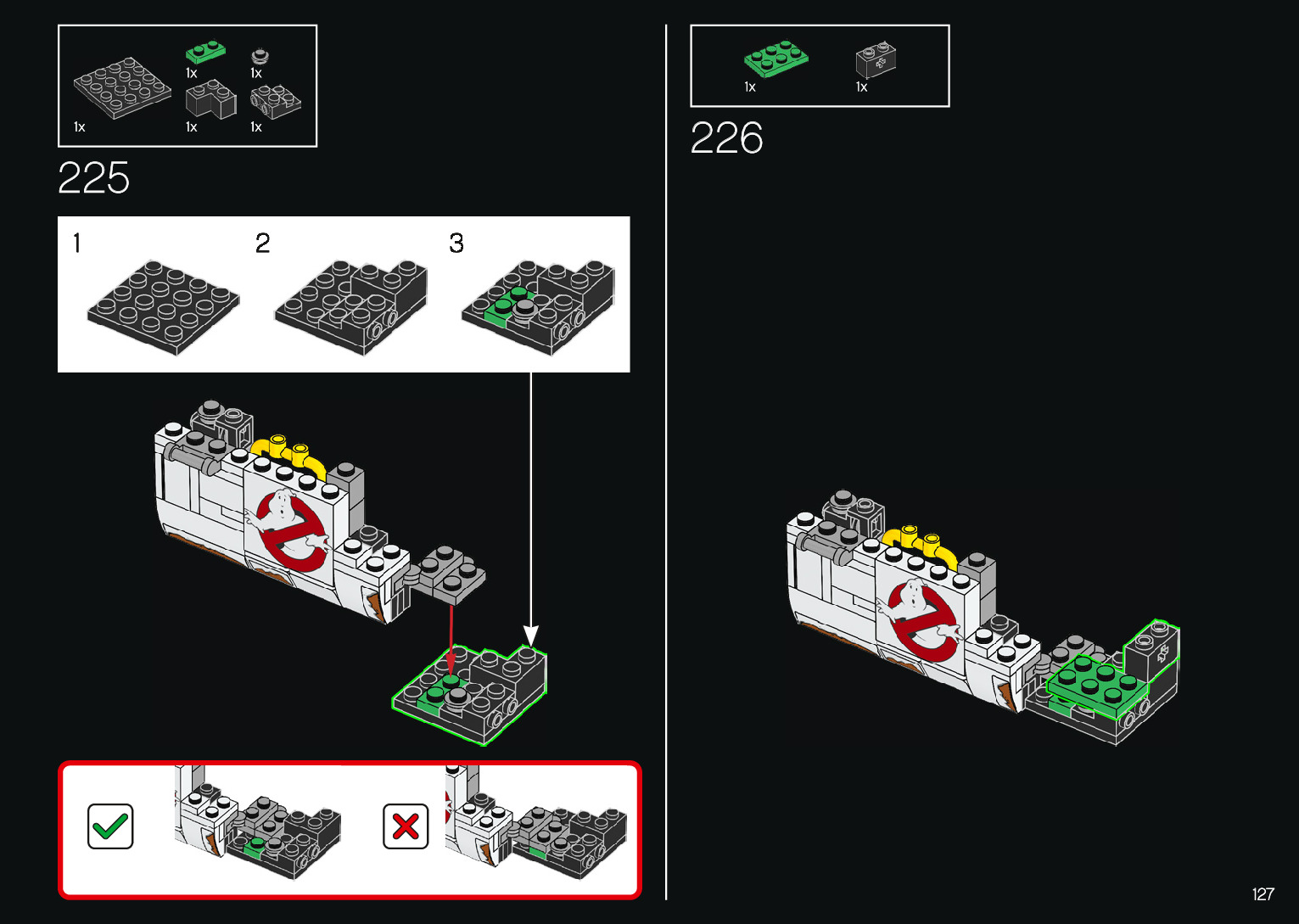 1x 1x 1x
1x 1x

225

1
2
3

1x 1x

226

127