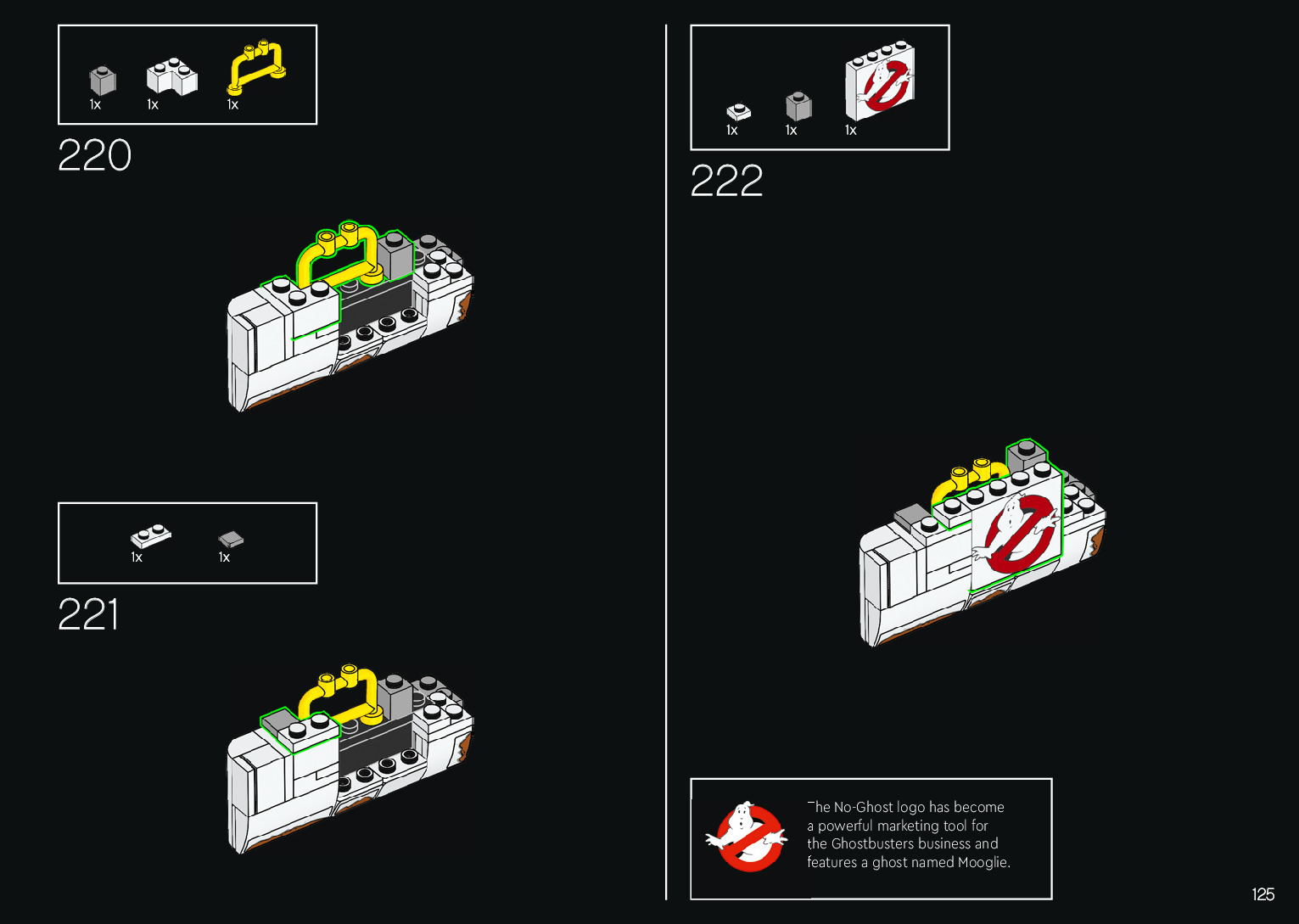 1x 1x 1x

220

1x 1x

221

1x 1x 1x

222

The No-Ghost logo has become a powerful marketing tool for the Ghostbusters business and features a ghost named Mooglie.

125