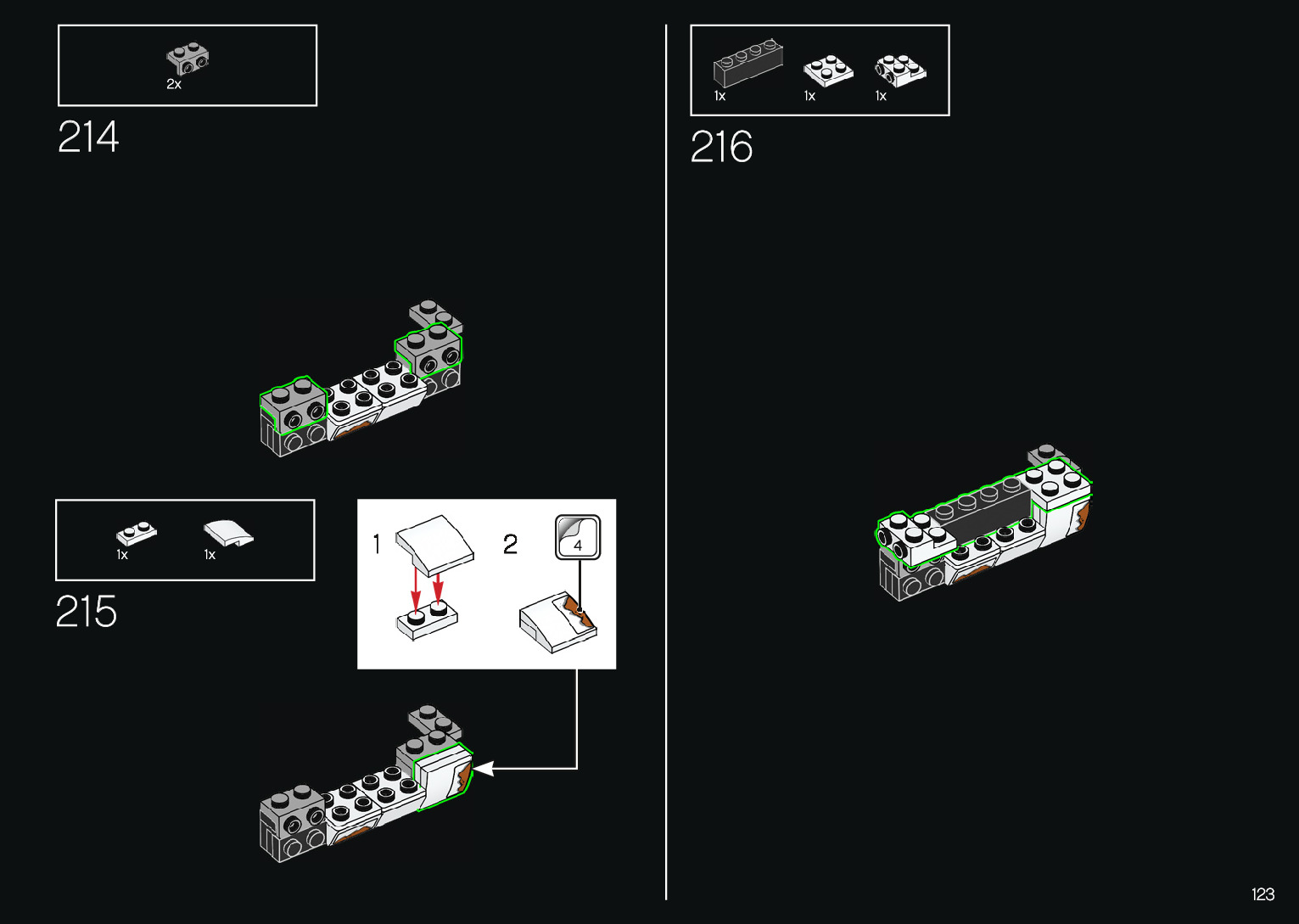 2x

214

1x 1x

215

1

2

4

1x 1x 1x

216

123