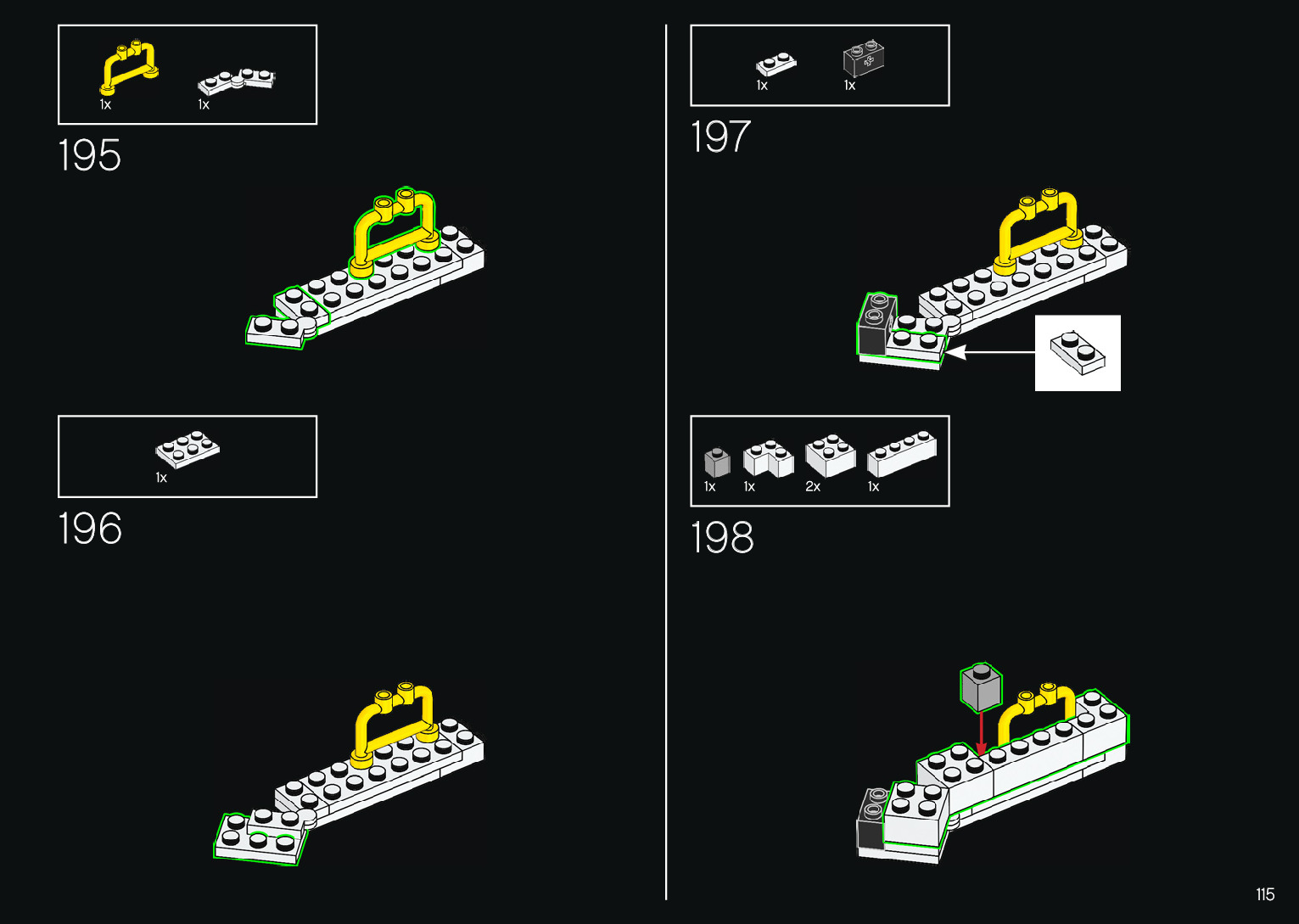 1x 1x

195

1x

196

1x 1x

197

1x 1x 2x 1x

198

115