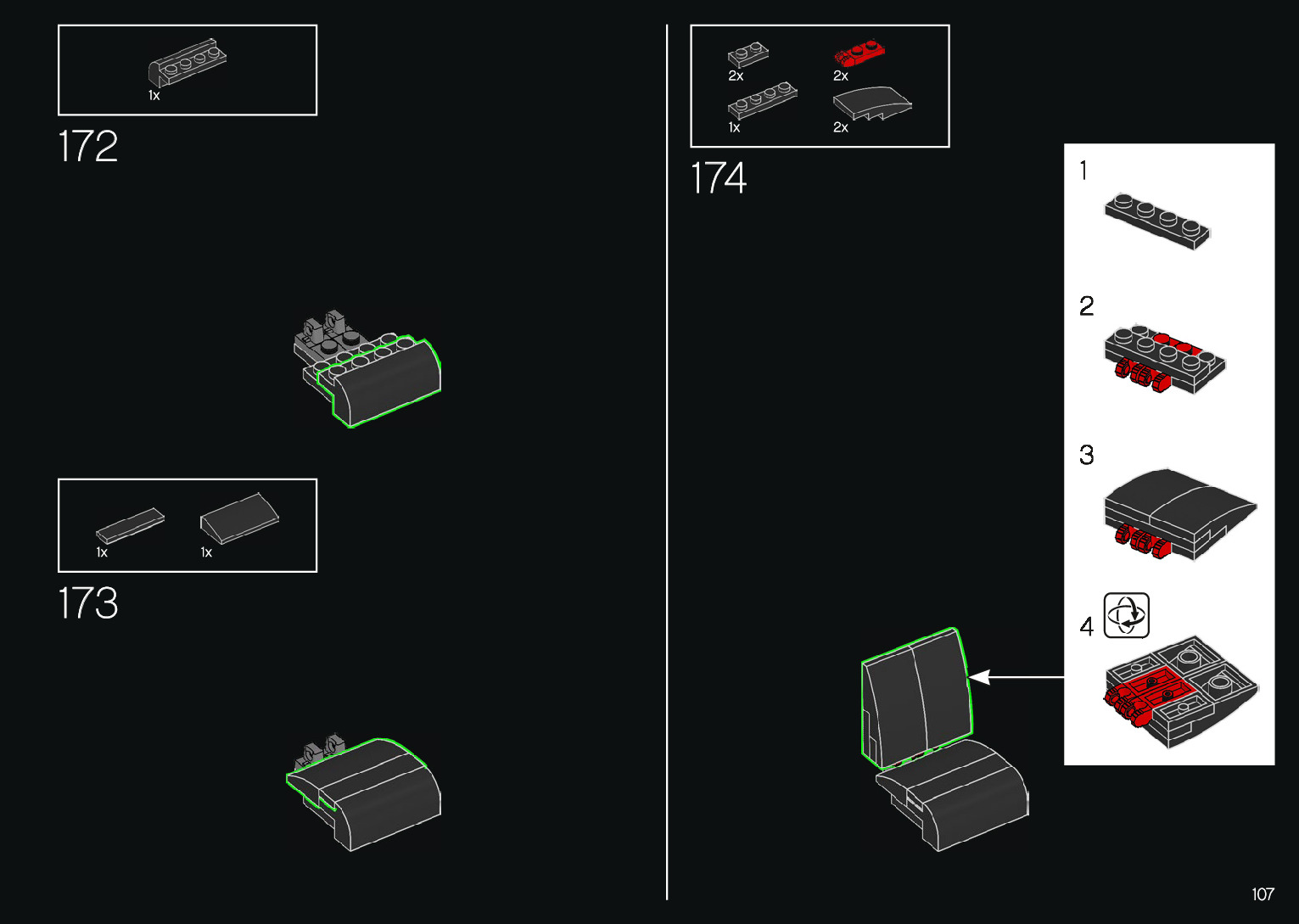 1x

172

1x

1x

173

2x

2x

1x

2x

174

1

2

3

4

107