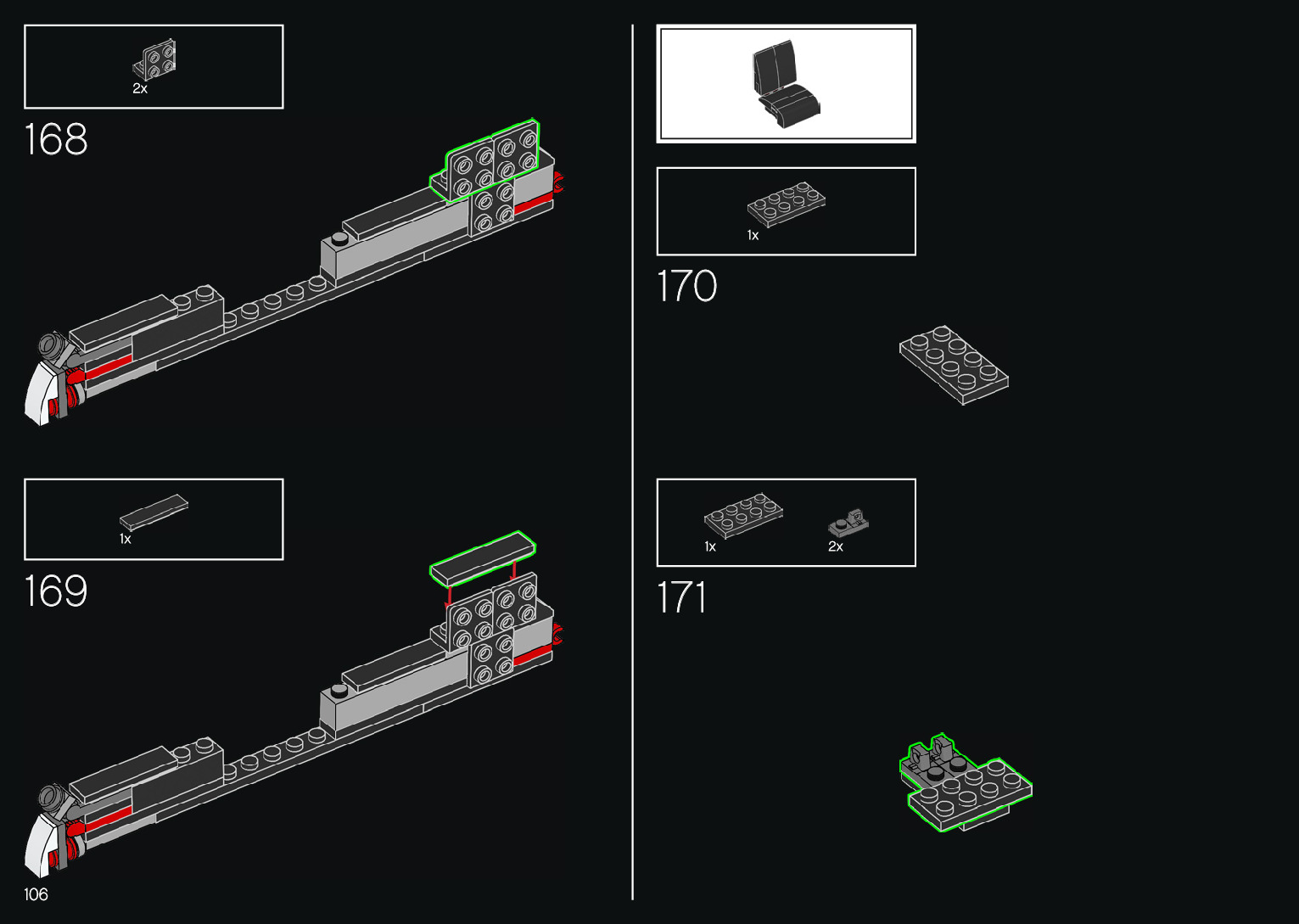 2x

168

1x

169

106

1x

170

1x

2x

171