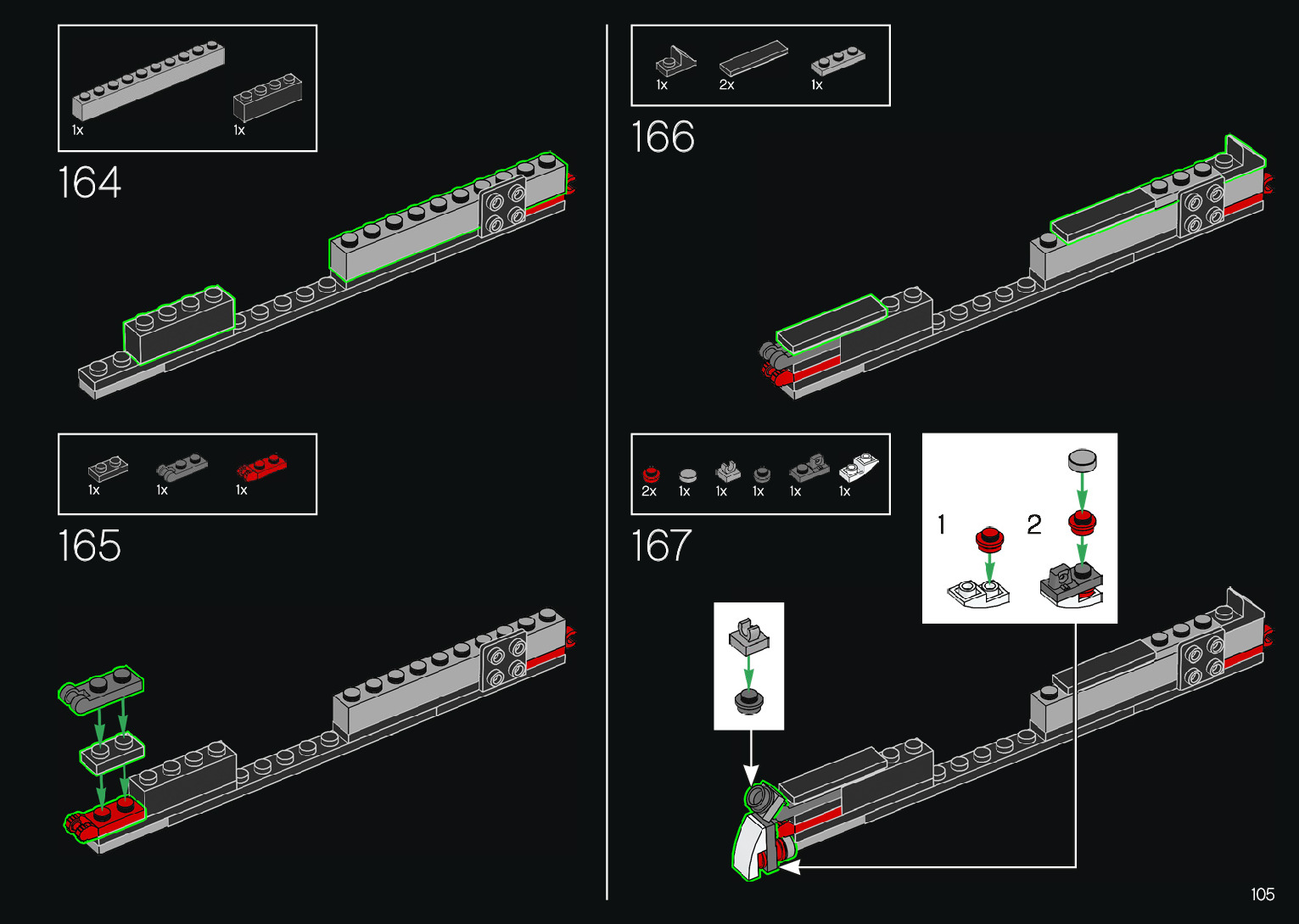 1x 1x

164

1x 1x 1x

165

1x 2x 1x

166

2x 1x 1x 1x 1x 1x

167

1

2

105