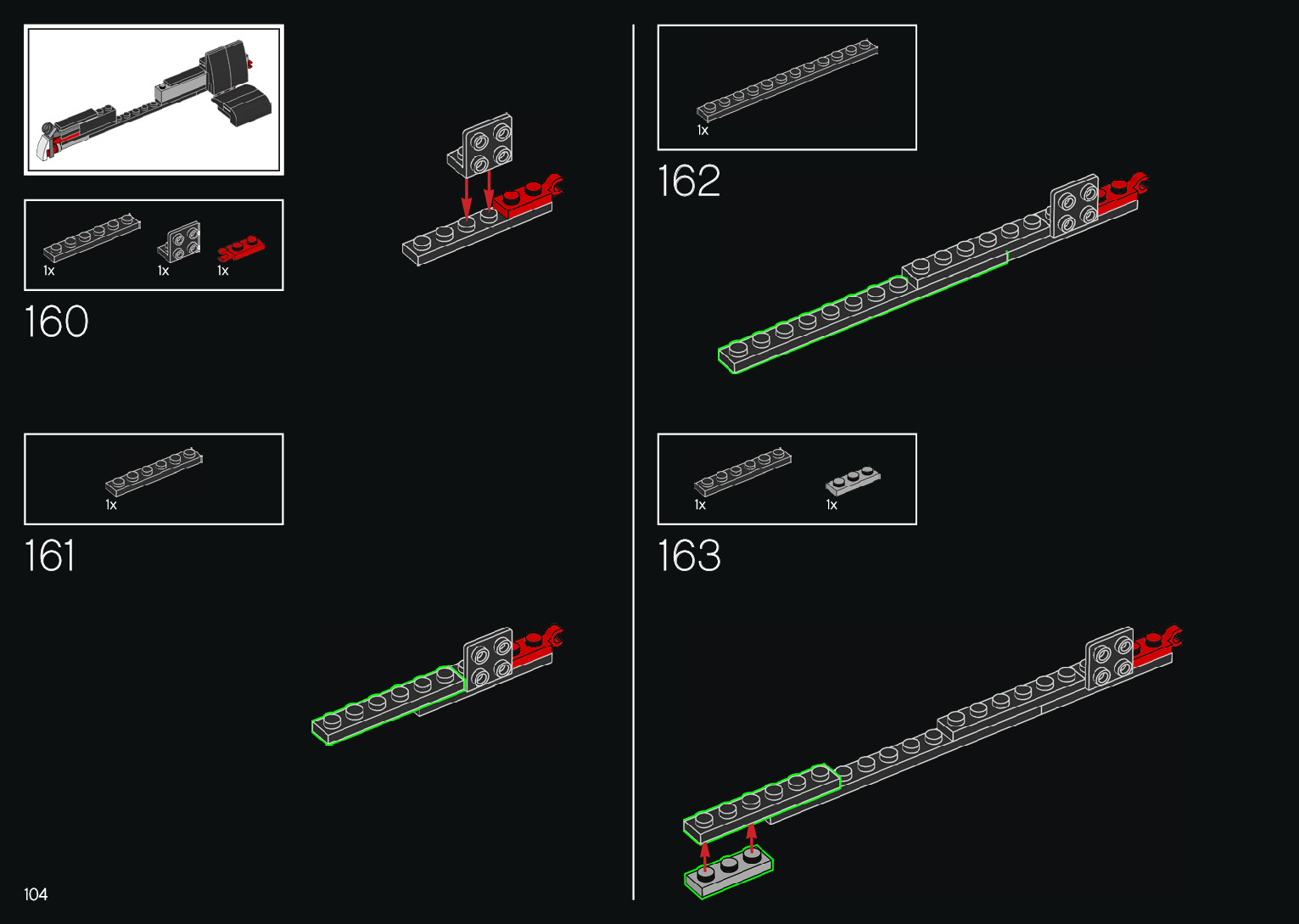 1x 1x 1x

160

1x

161

1x

162

1x 1x

163

104