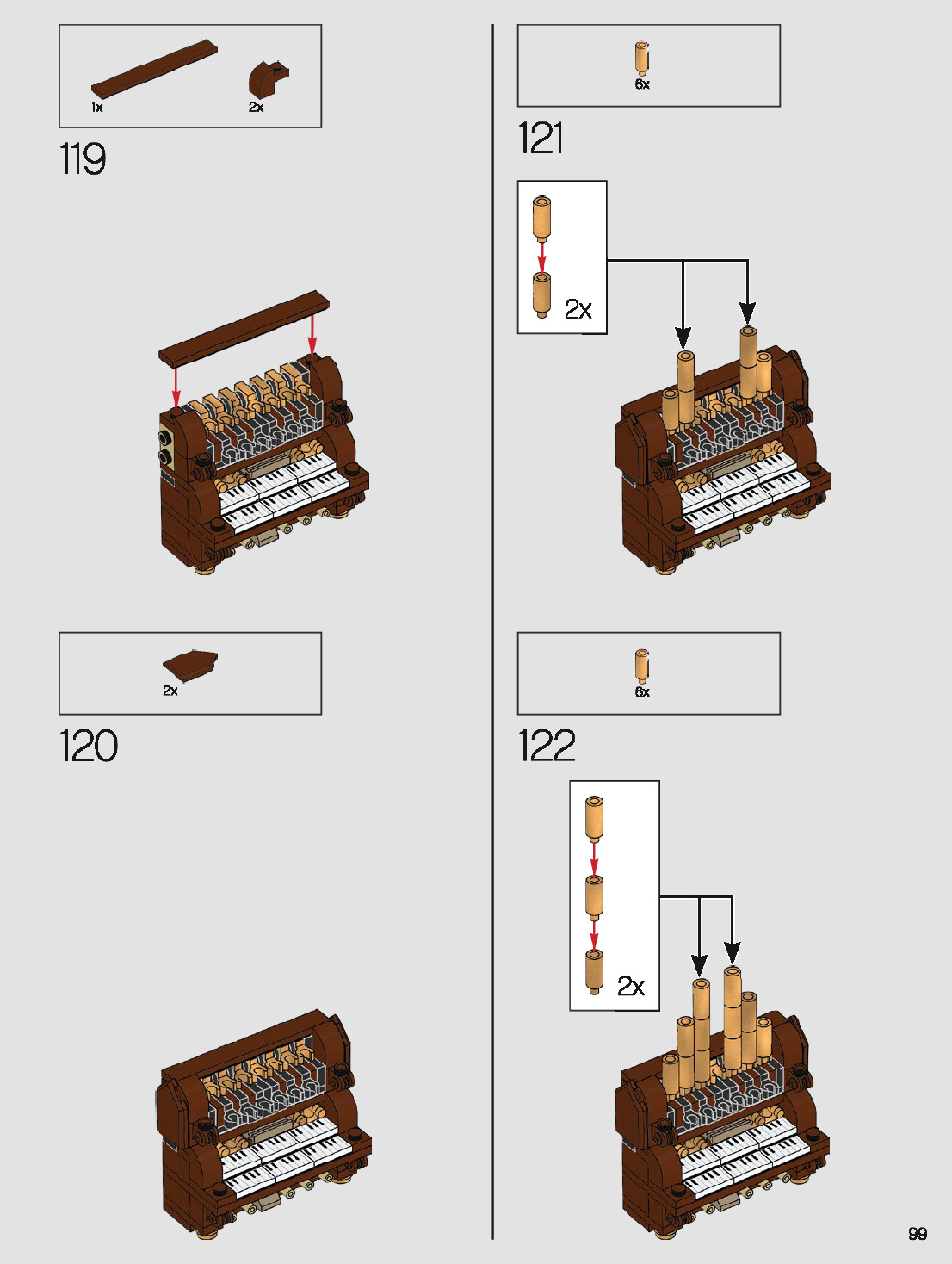 1x

2x

119

2x

120

6x

121

2x

6x

122

2x

99