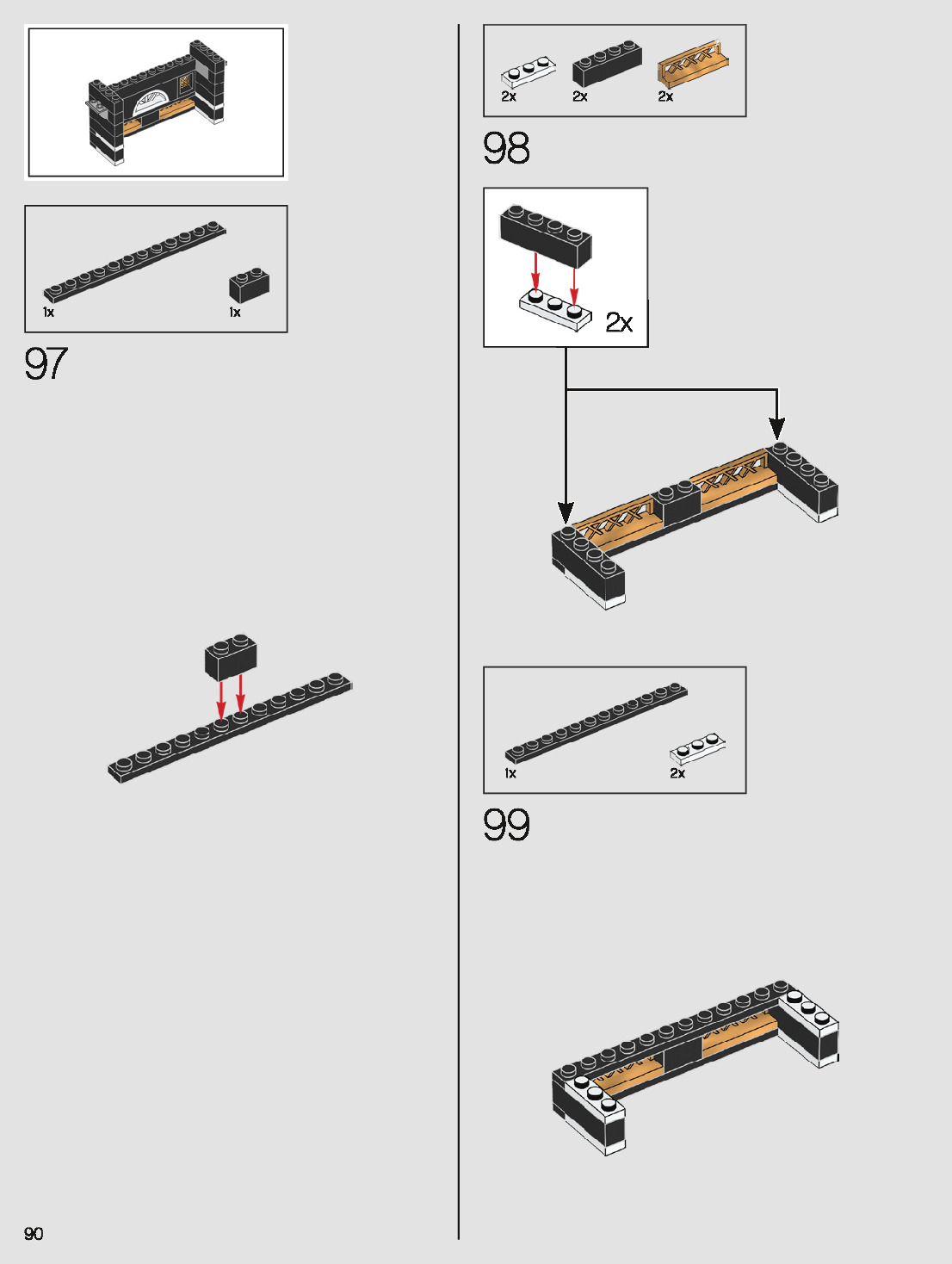 1x 1x

97

2x 2x 2x

98

2x

1x 2x

99

90