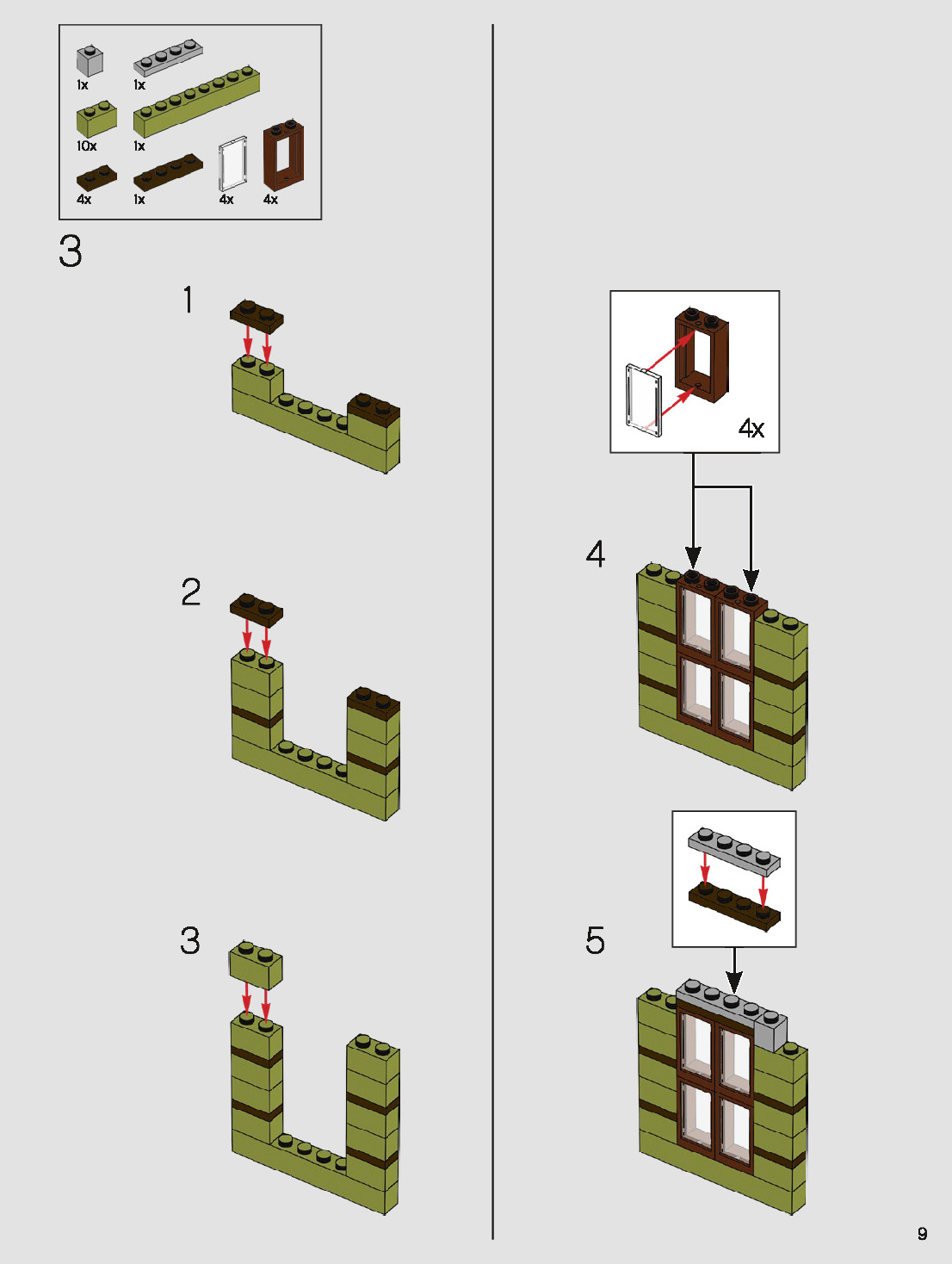 1x 1x
10x 1x
4x 1x 4x 4x

3

1

2

3

4x

4

5

9