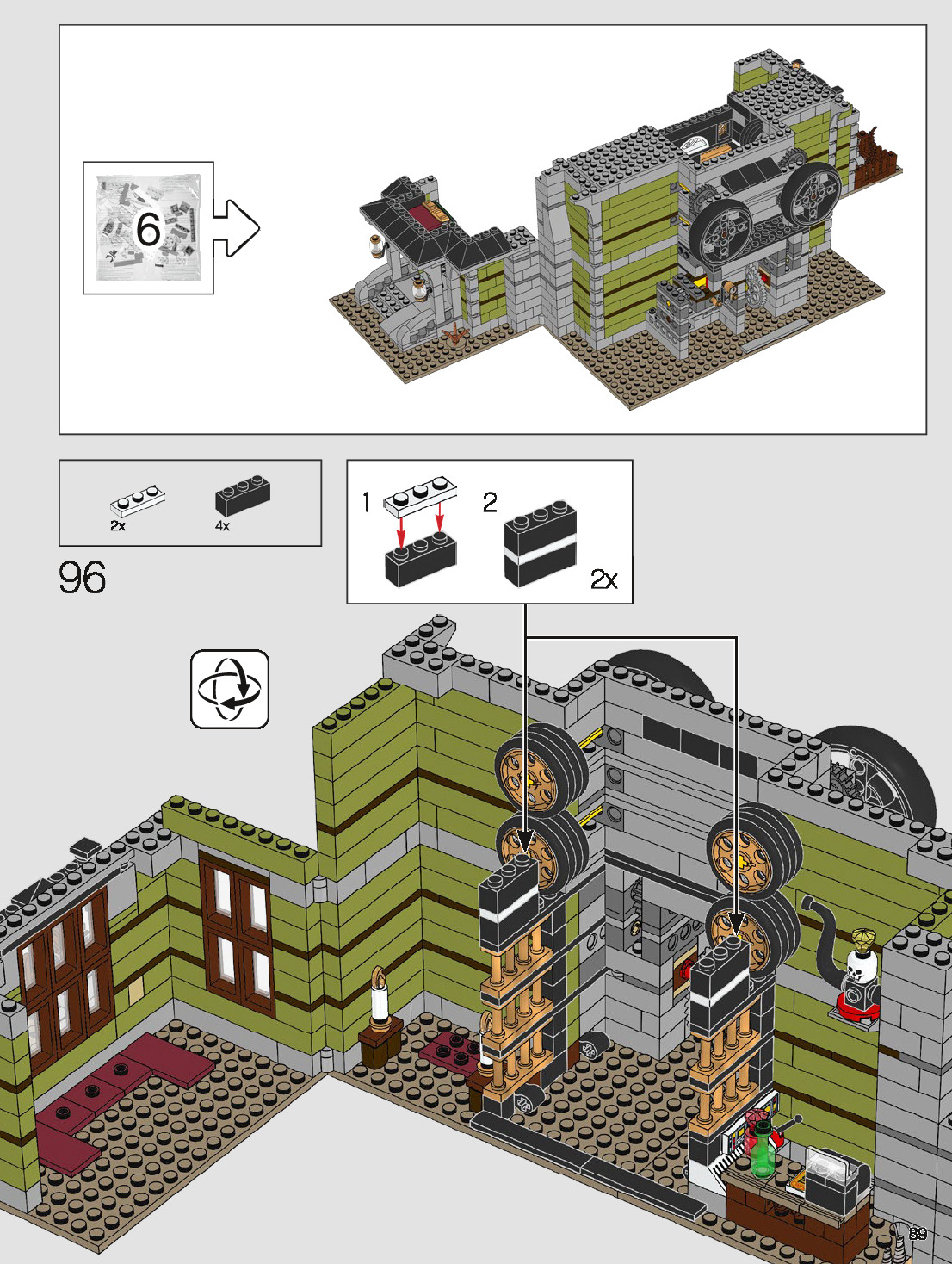 6

2x
4x

96

1
2
2x

89