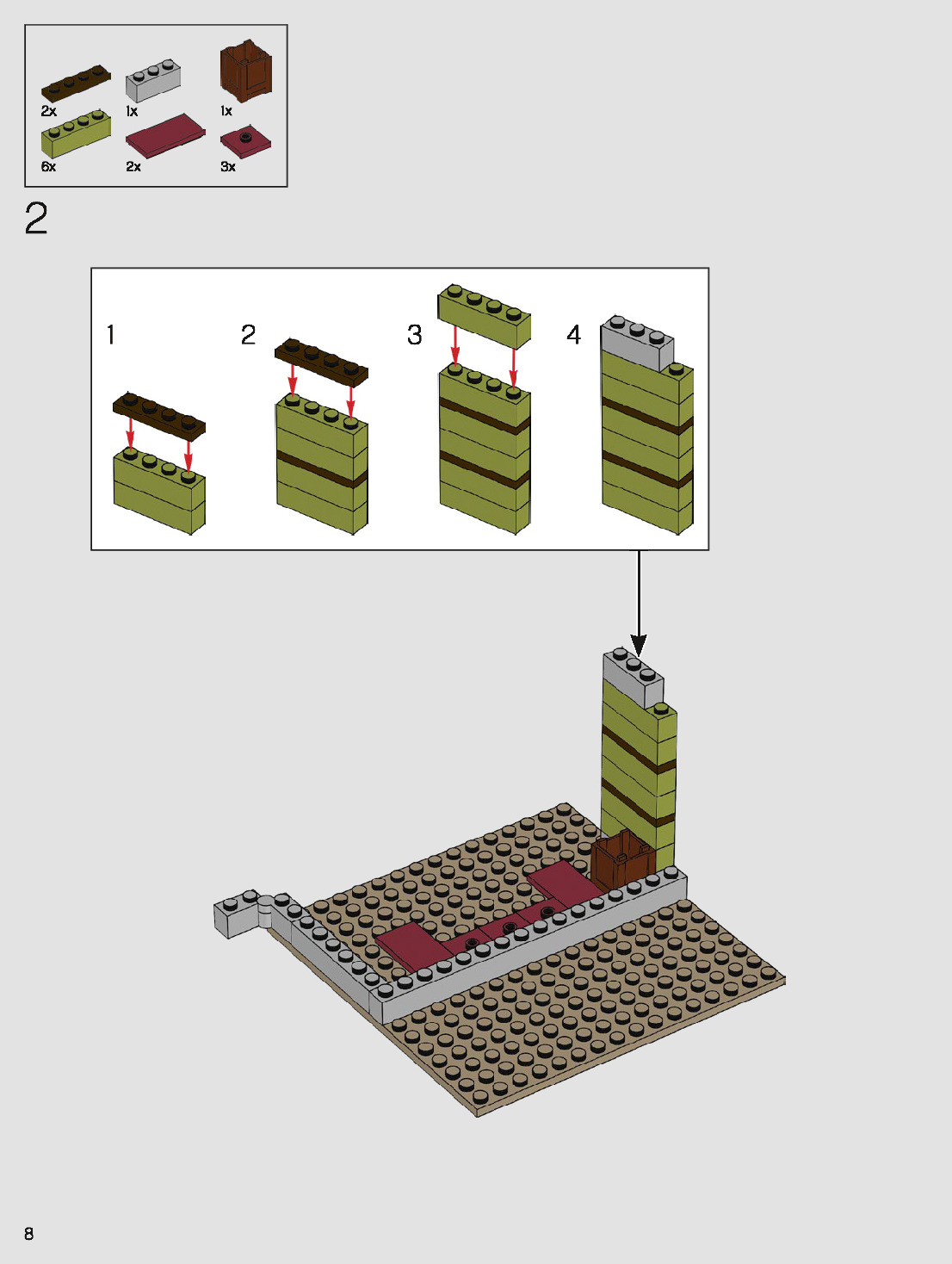 2x 1x 1x
6x 2x 3x

2

1 2 3 4

8