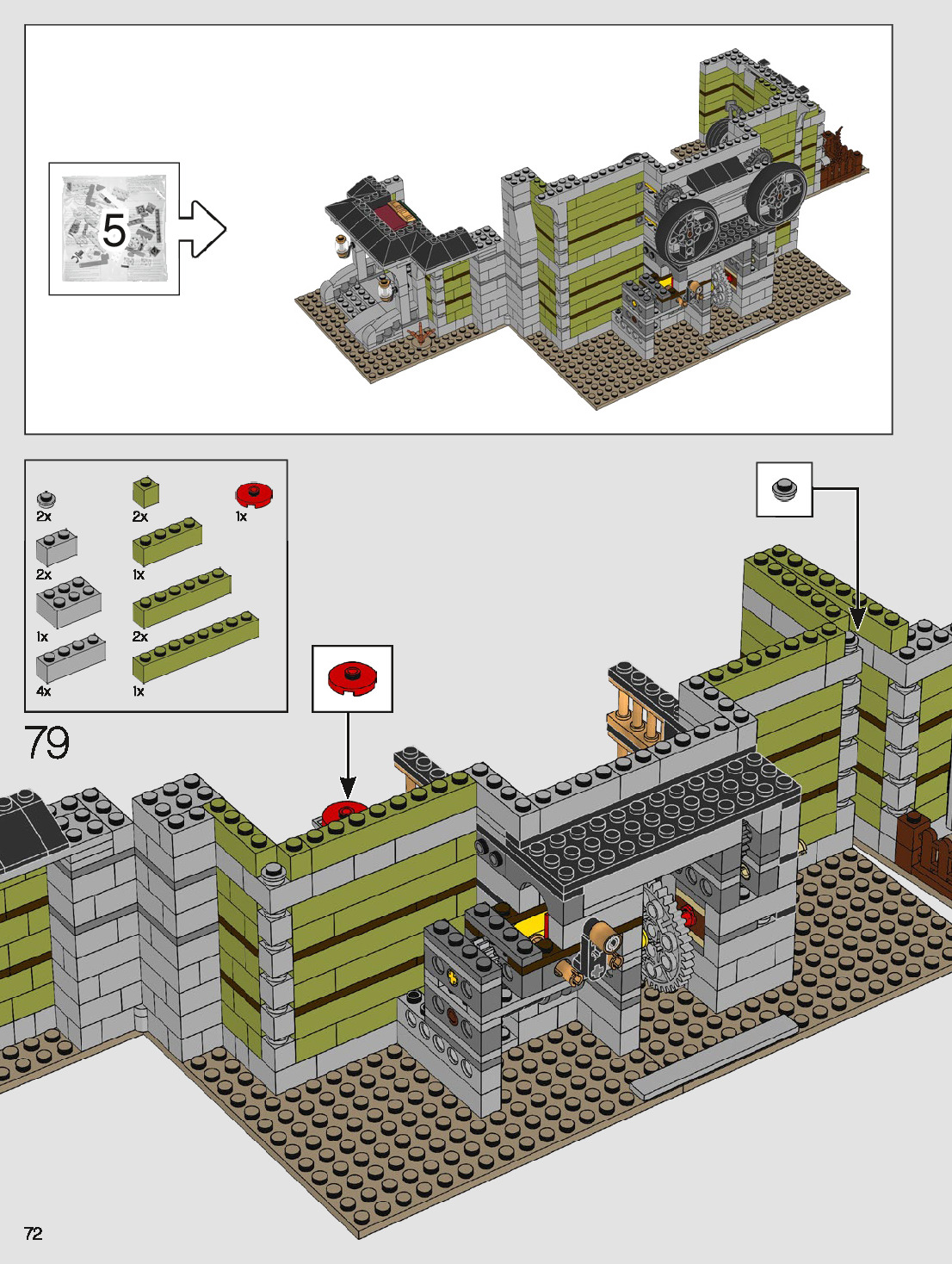 5

2x
2x
1x
2x
1x
1x
2x
4x
1x

79

72