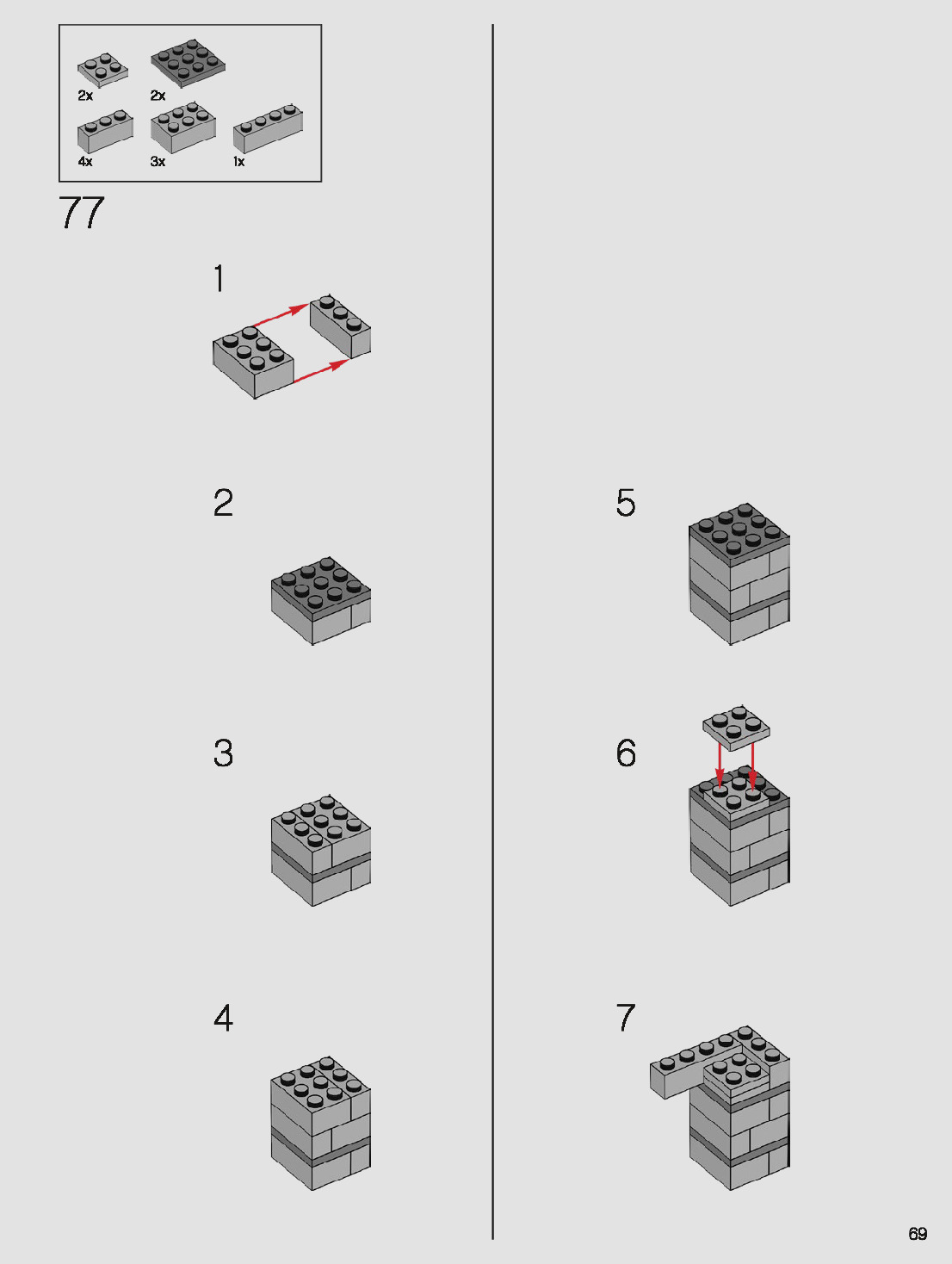 2x 2x
4x 3x 1x

77

1

2

3

4

5

6

7

69