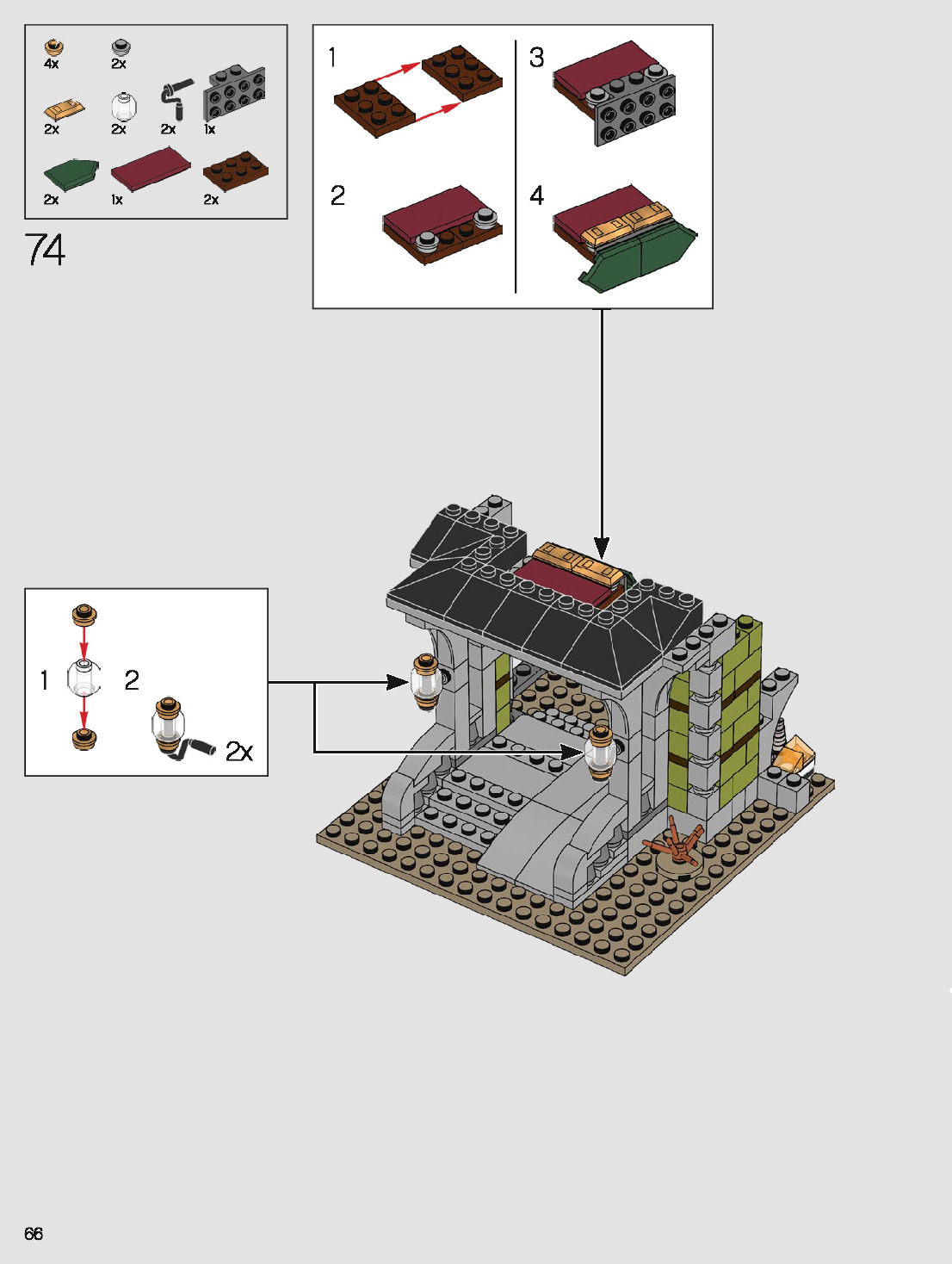 4x
2x
2x
2x
2x
1x
2x
1x
2x

74

1
2
3
4

1
2
2x

66