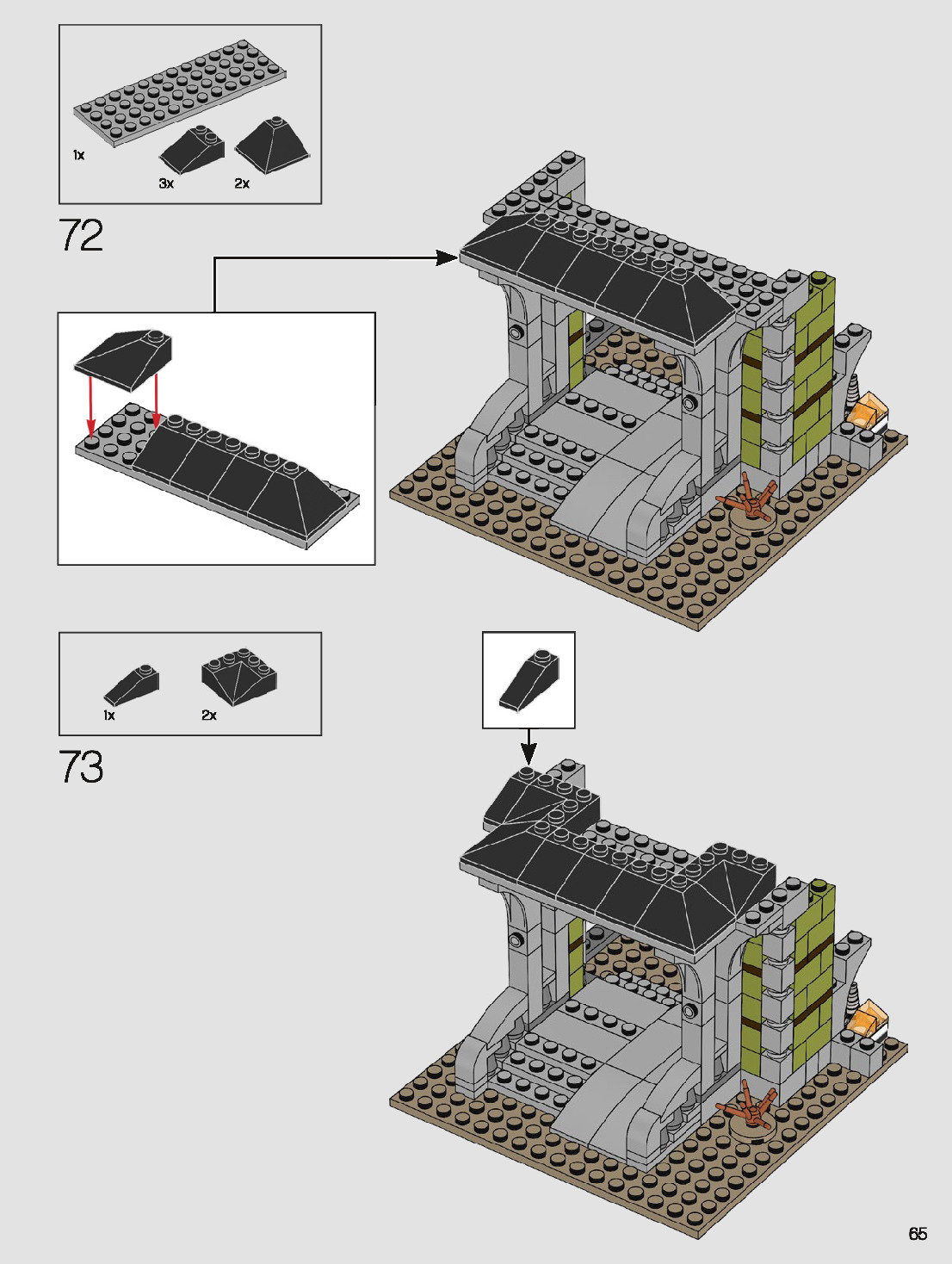 1x
3x
2x

72

1x
2x

73

65