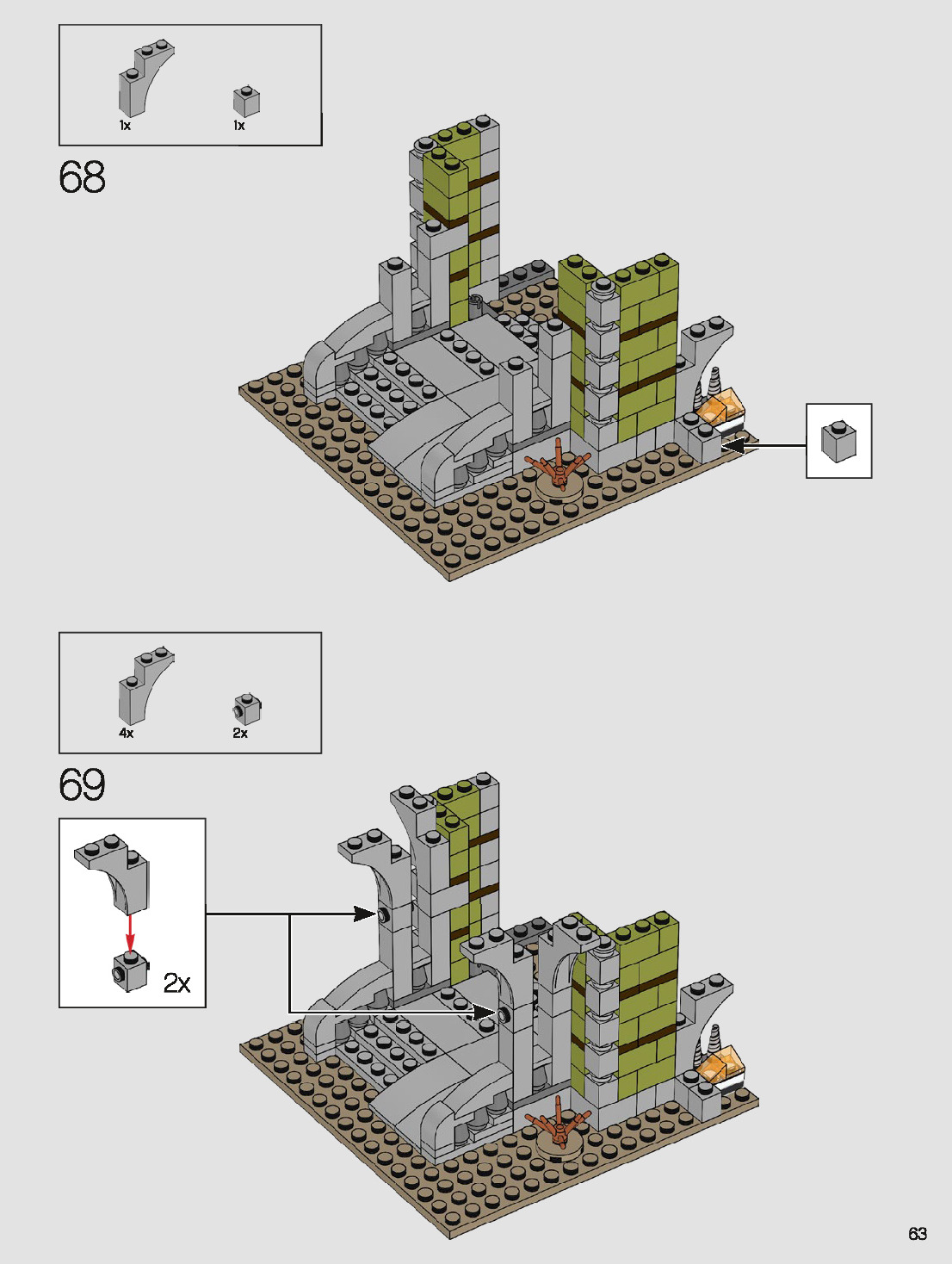 1x 1x

68

4x 2x

69

2x

63