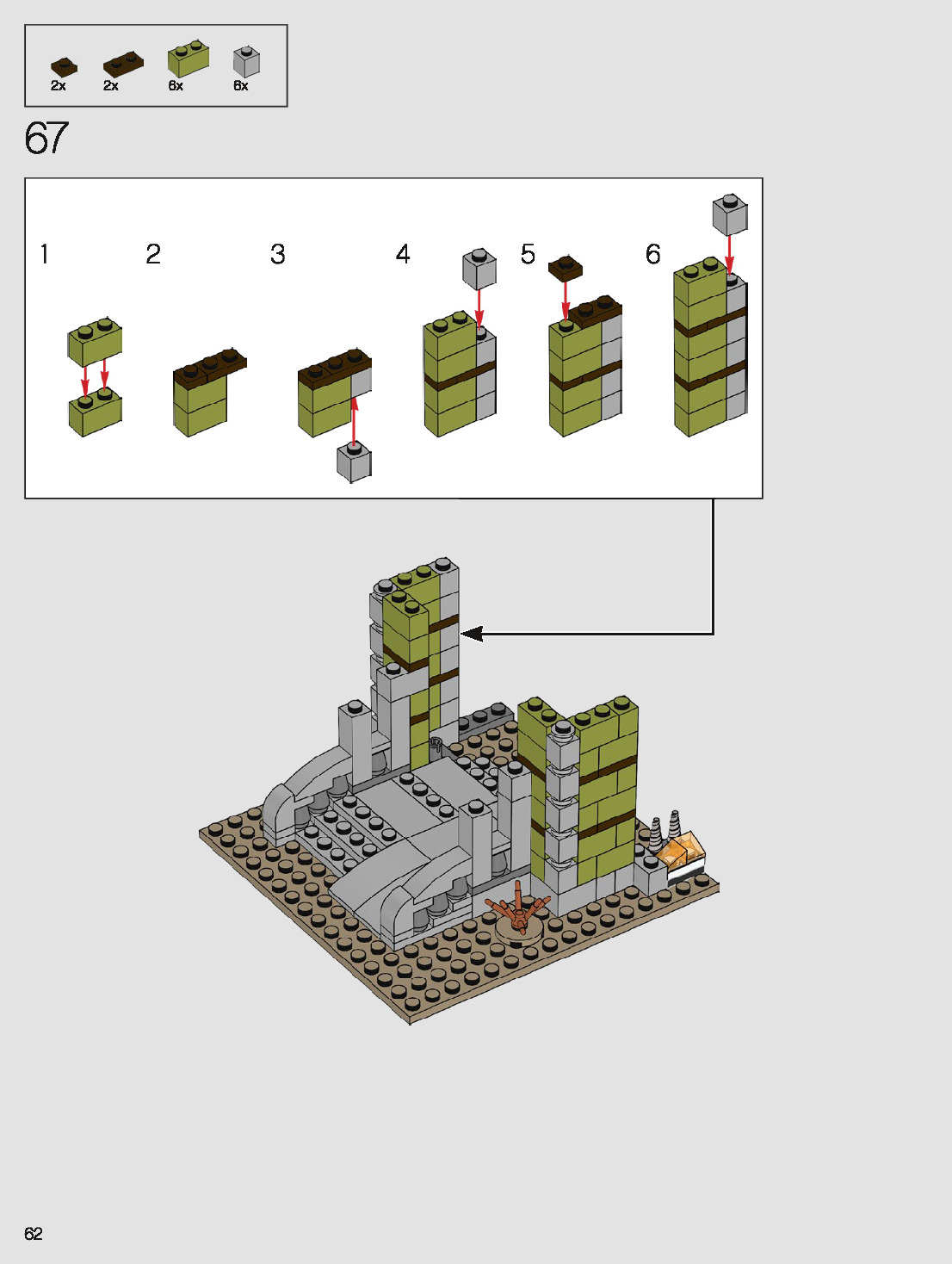 2x 2x 6x 6x

67

1 2 3 4 5 6

62