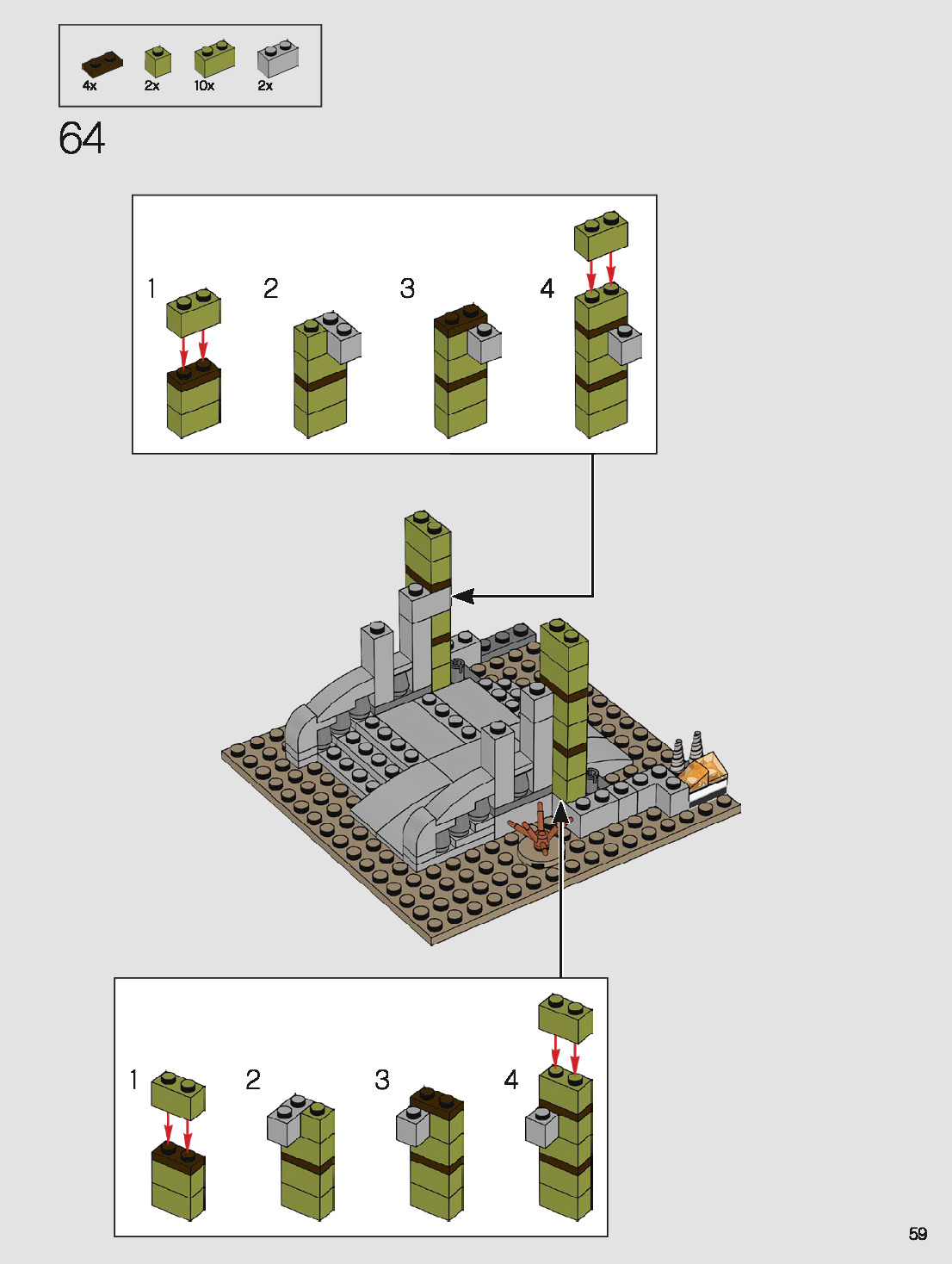 4x 2x 10x 2x

64

1 2 3 4

1 2 3 4

59