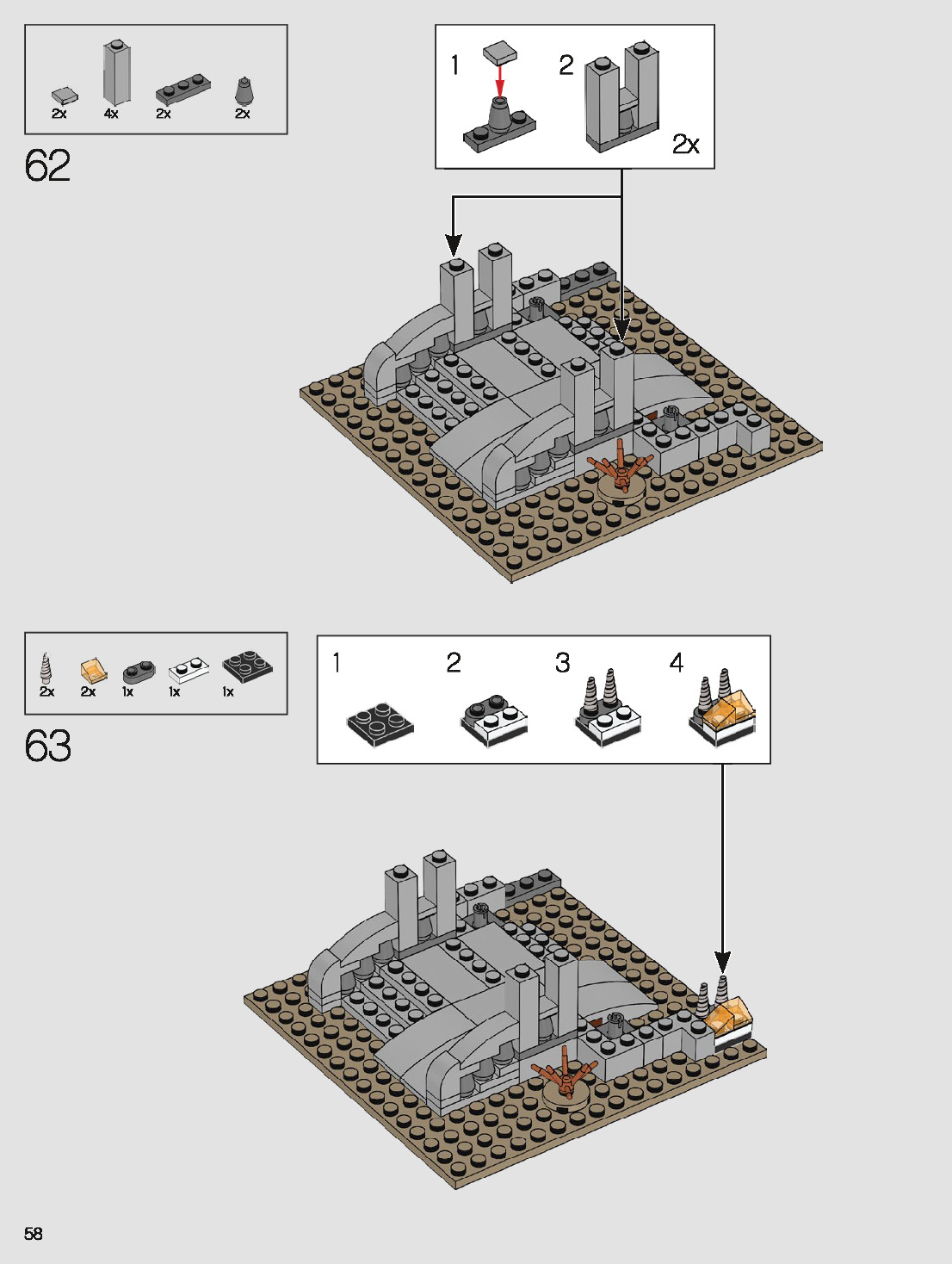 2x 4x 2x 2x

62

1 2

2x

2x 2x 1x 1x 1x

63

1 2 3 4

58