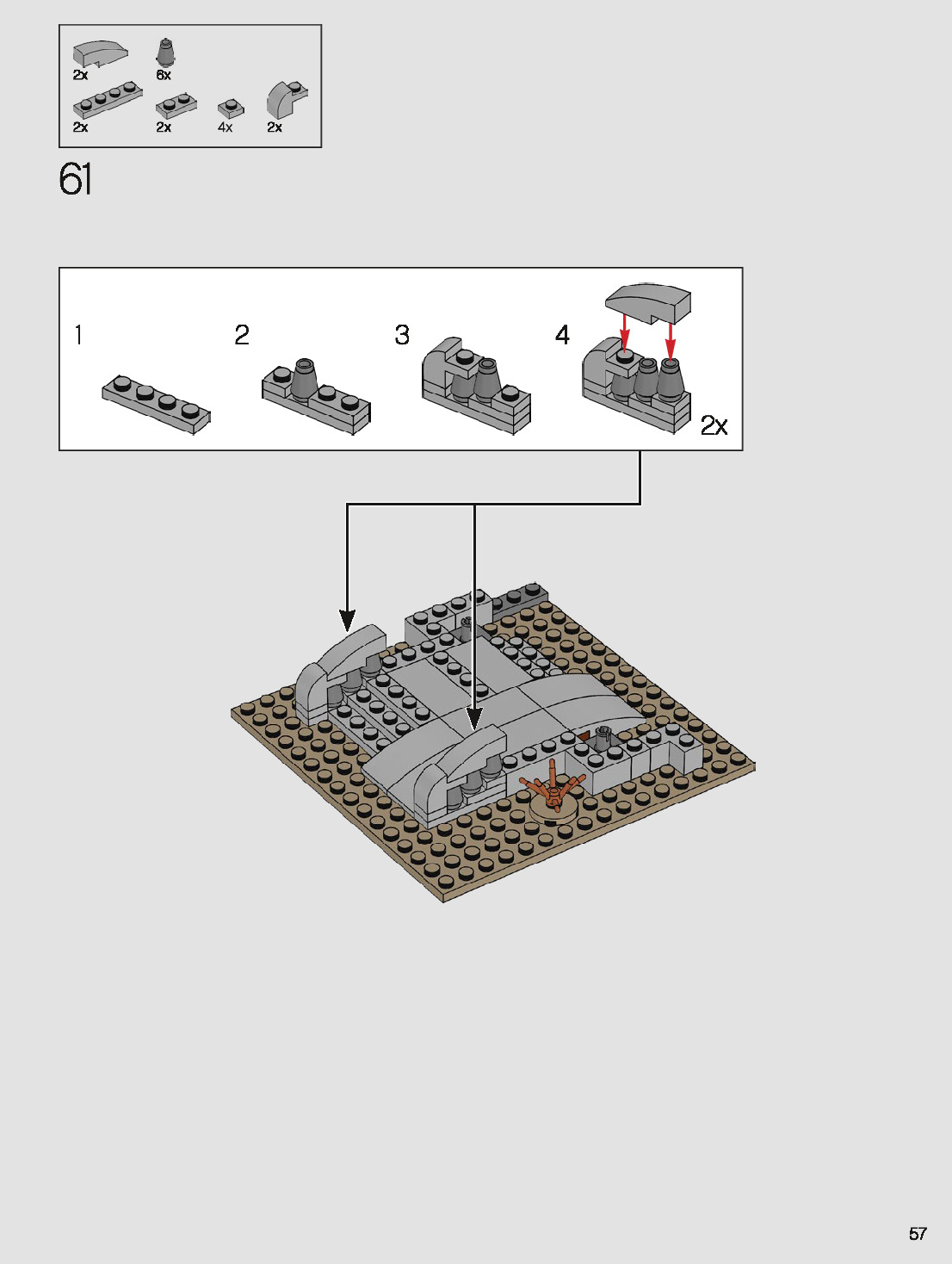 2x
6x
2x
2x
4x
2x

61

1
2
3
4
2x

57