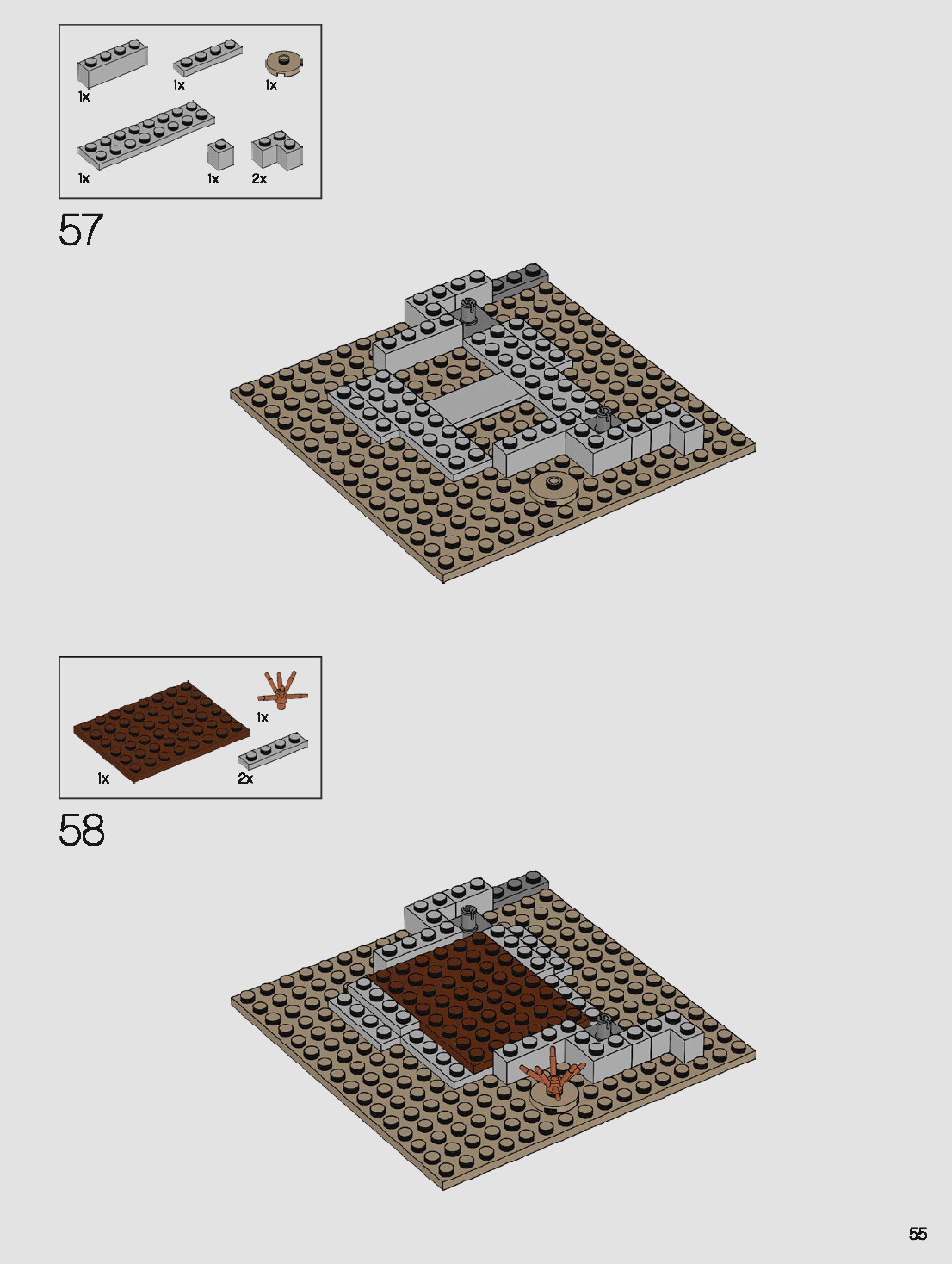 1x 1x 1x
1x 1x 2x

57

1x
1x 2x

58

55