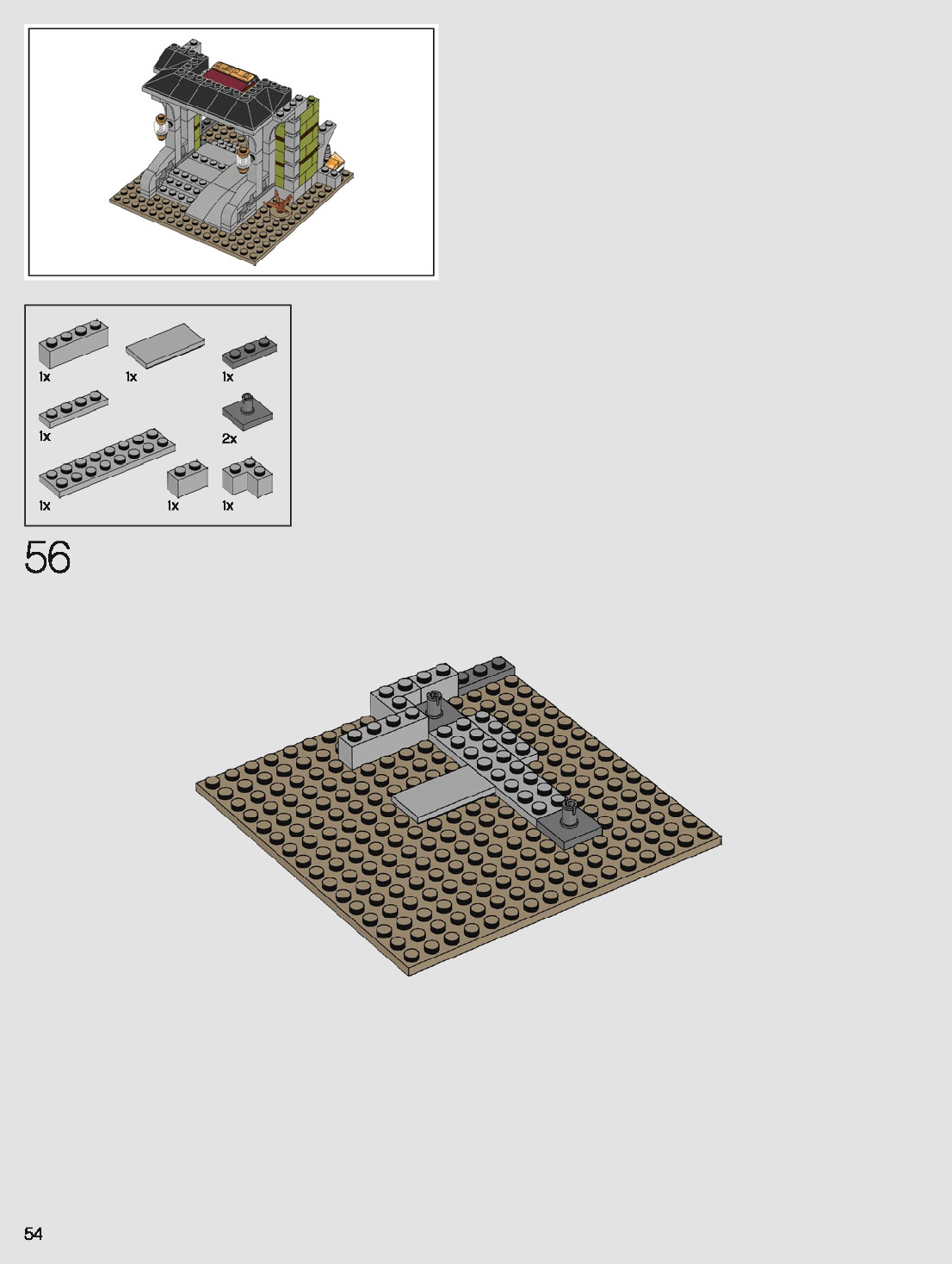 1x
1x
1x
1x
2x
1x
1x
1x

56

54