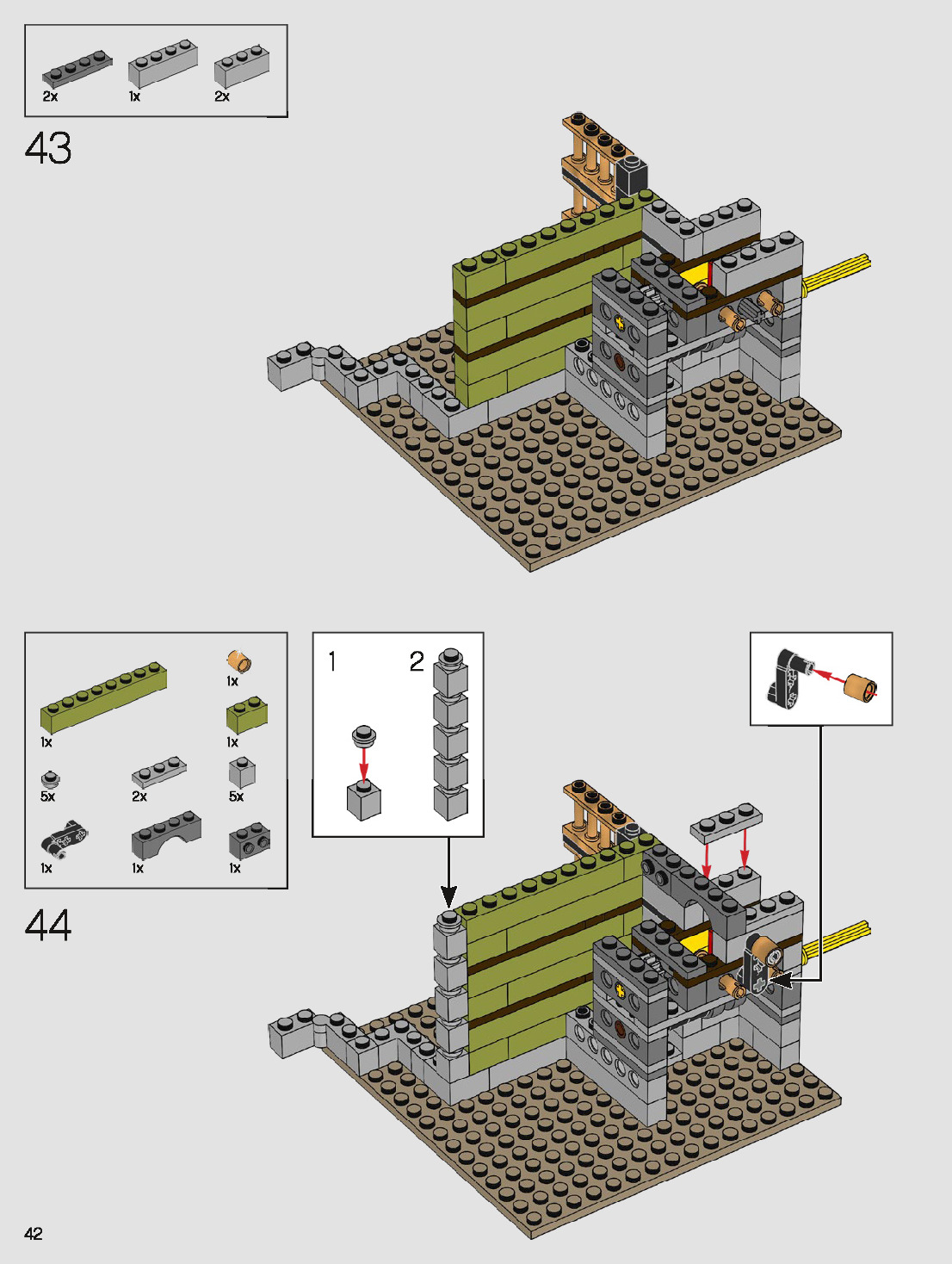 2x 1x 2x

43

1x
1x 1x
5x 2x 5x
1x 1x 1x

1 2

44

42