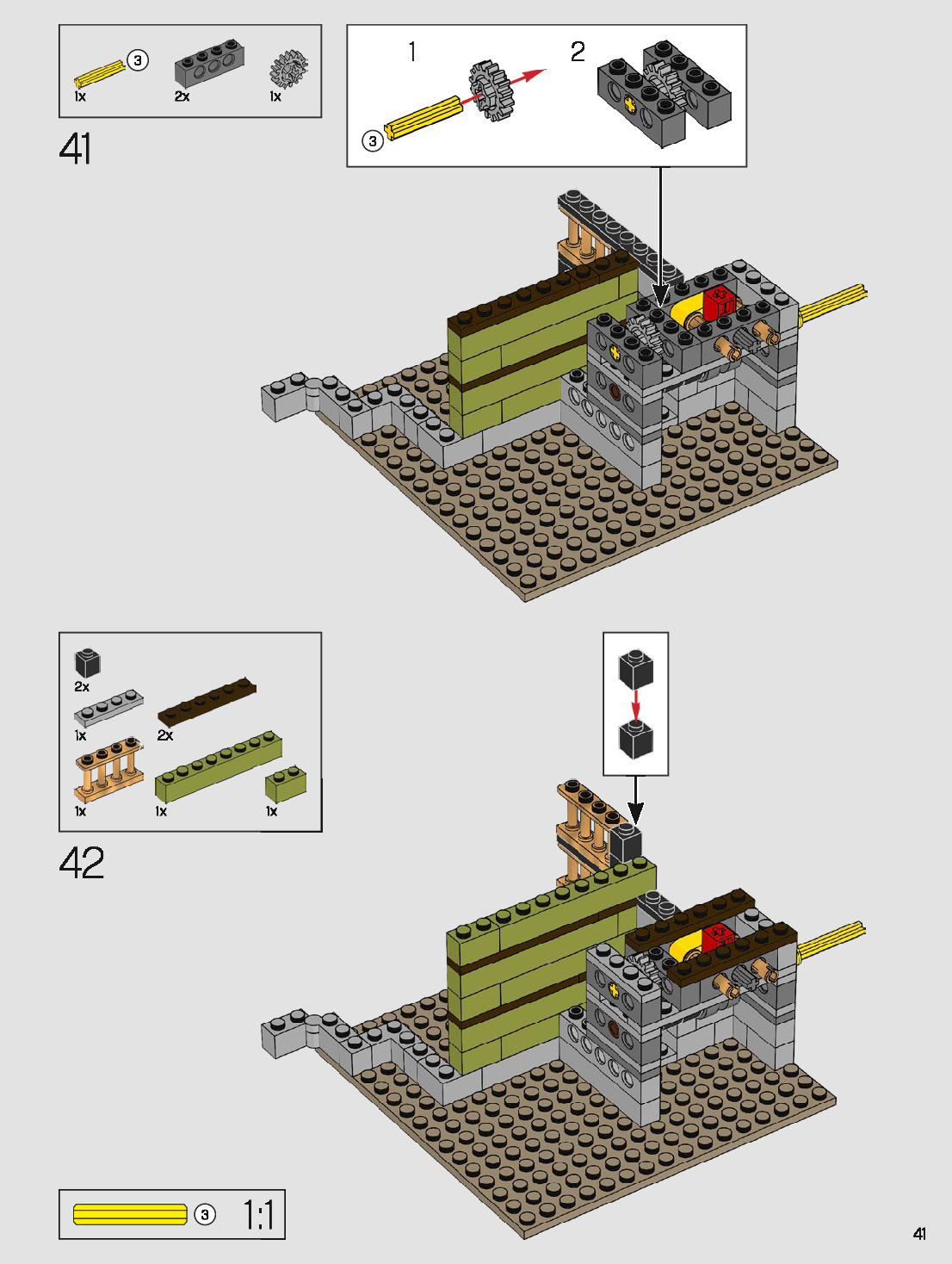 3
1x
2x
1x

41

1
2
3

2x
1x
2x
1x
1x
1x

42

3
1:1

41