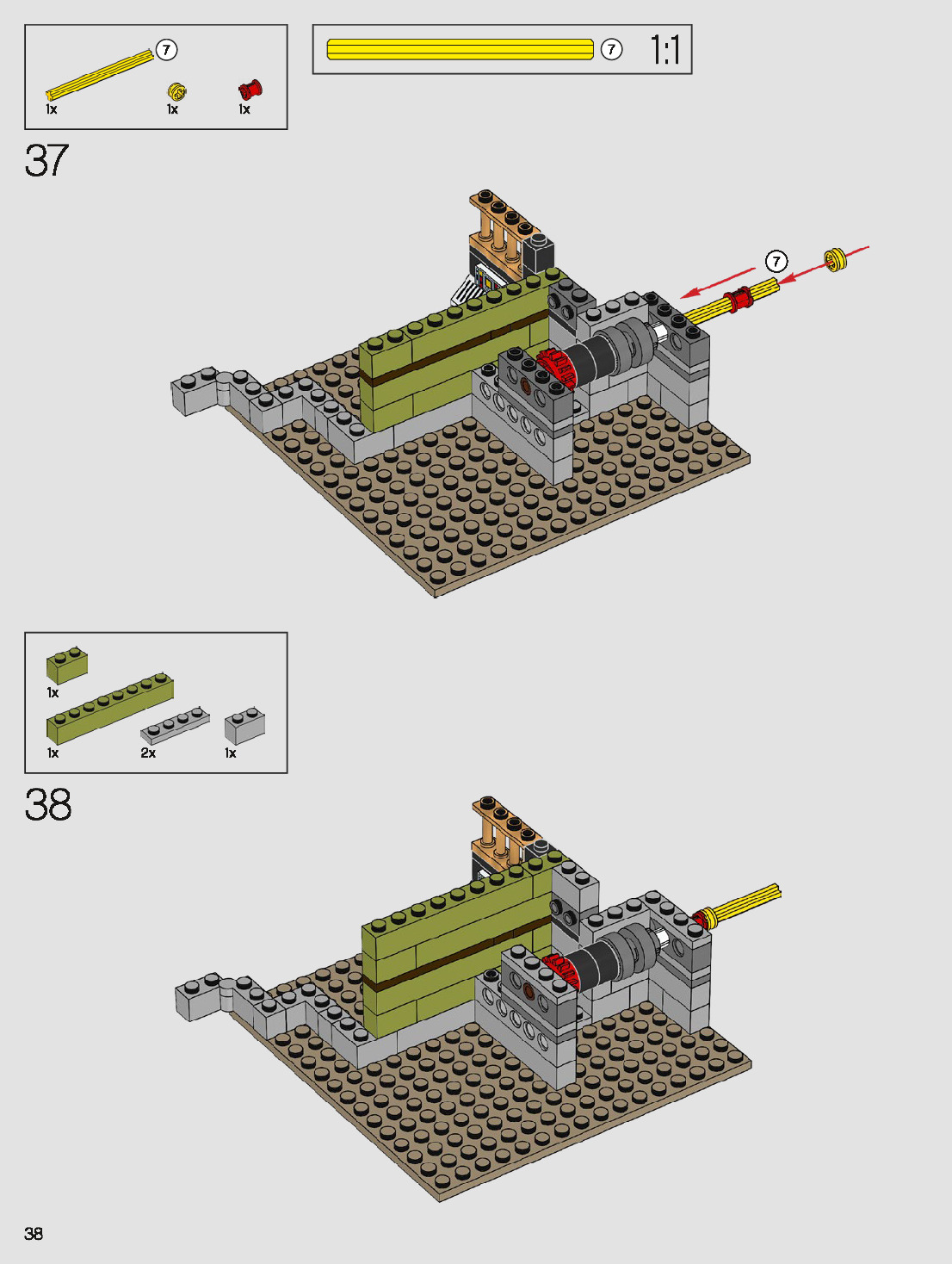 7
1x 1x 1x

7 1:1

37

7

1x
1x 2x 1x

38

38