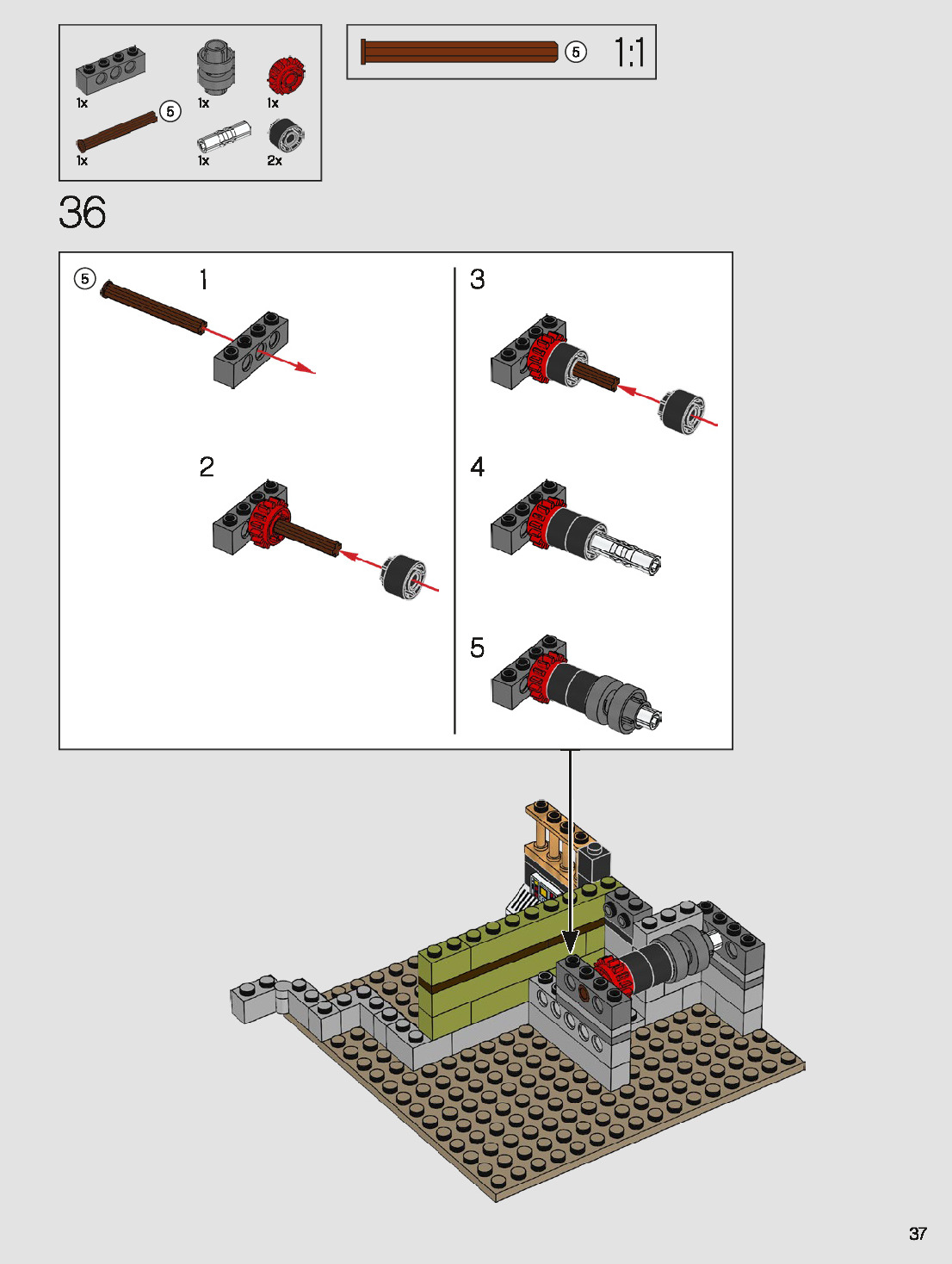 1x
1x
1x
5
1x
1x
2x

5 1:1

36

5 1
2
3
4
5

37