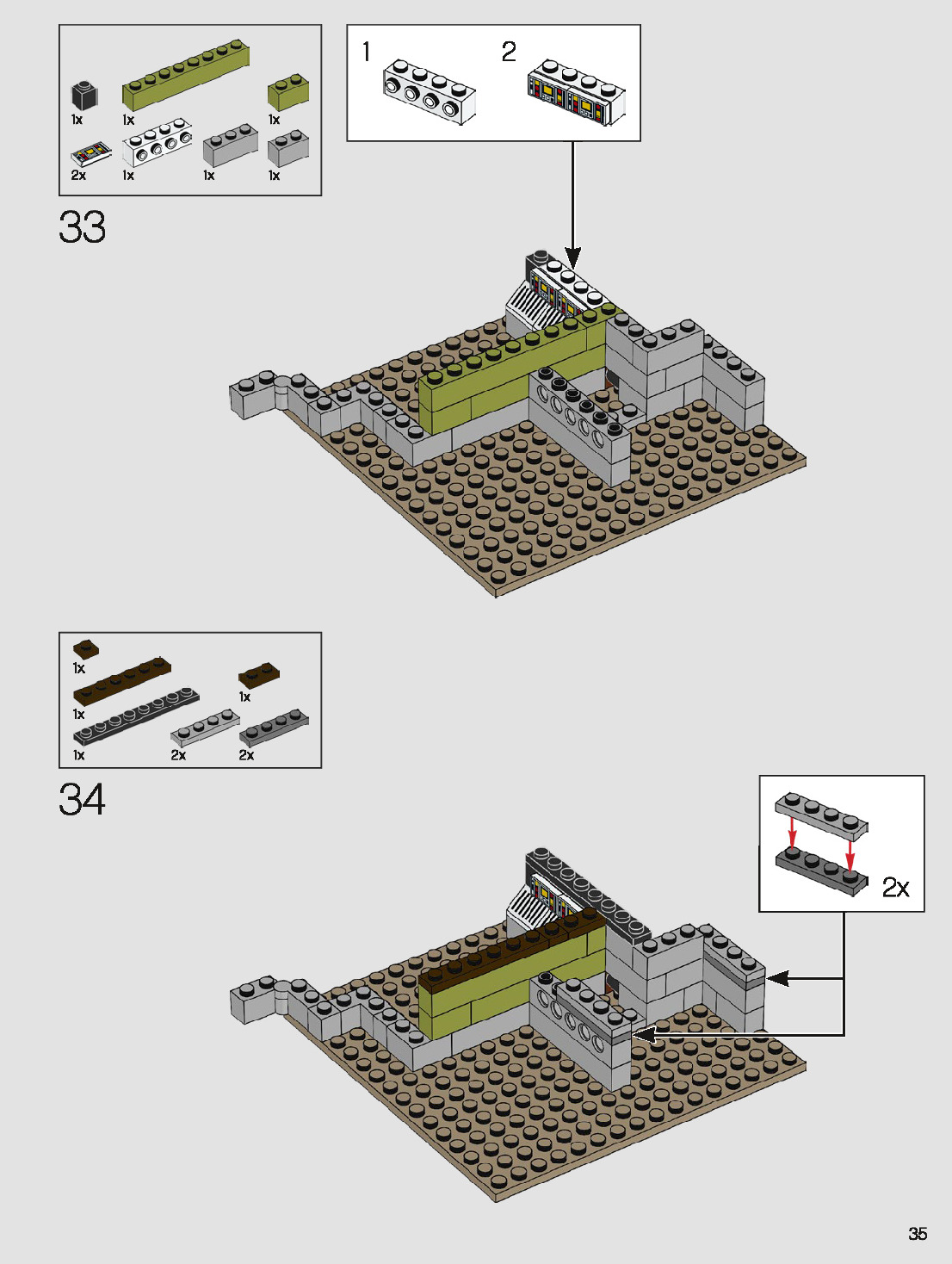 1x 1x 1x
2x 1x 1x 1x

33

1 2

1x
1x
1x
1x 2x 2x

34

2x

35