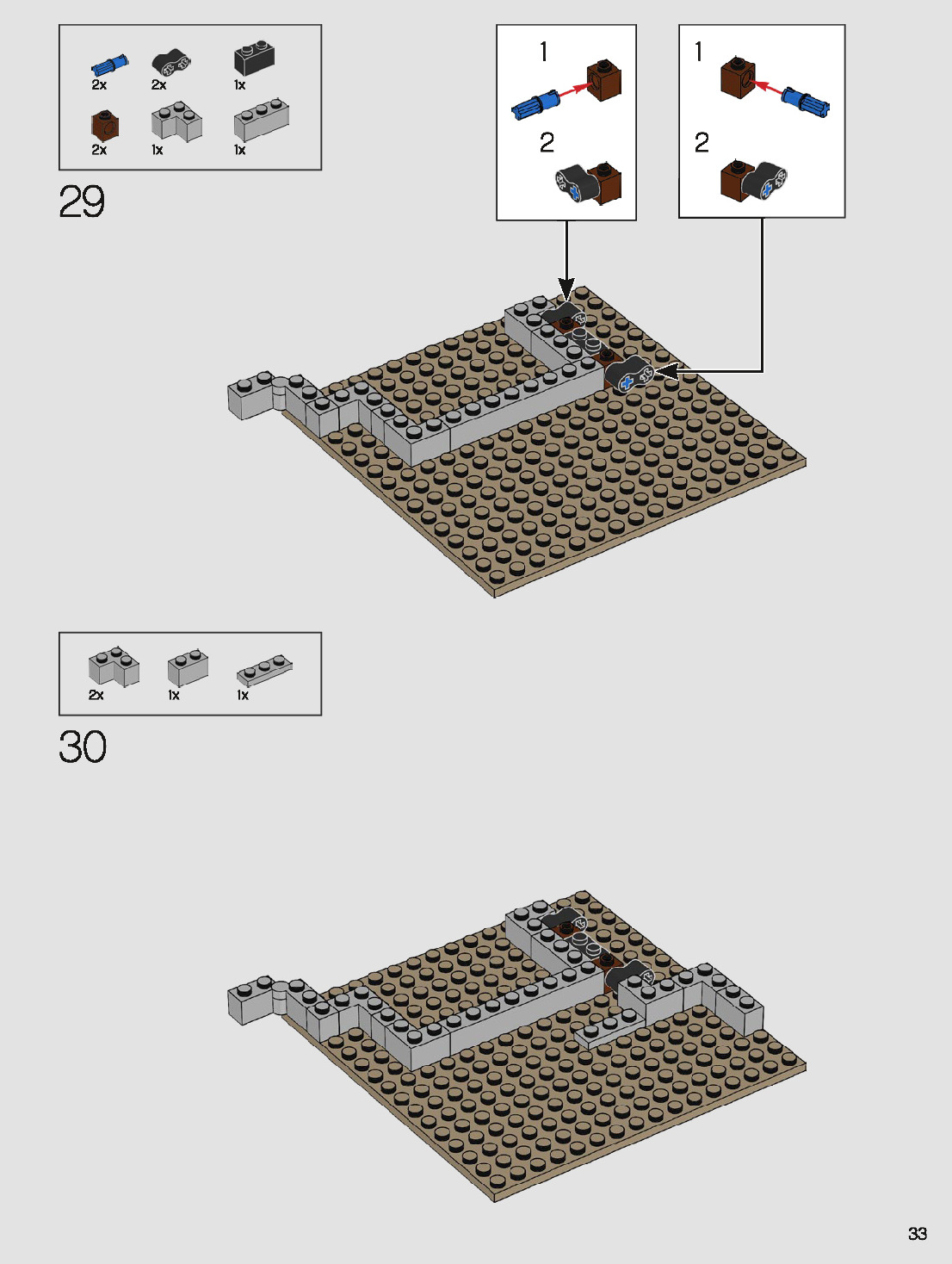 2x 2x 1x

2x 1x 1x

29

1

2

1

2

2x 1x 1x

30

33