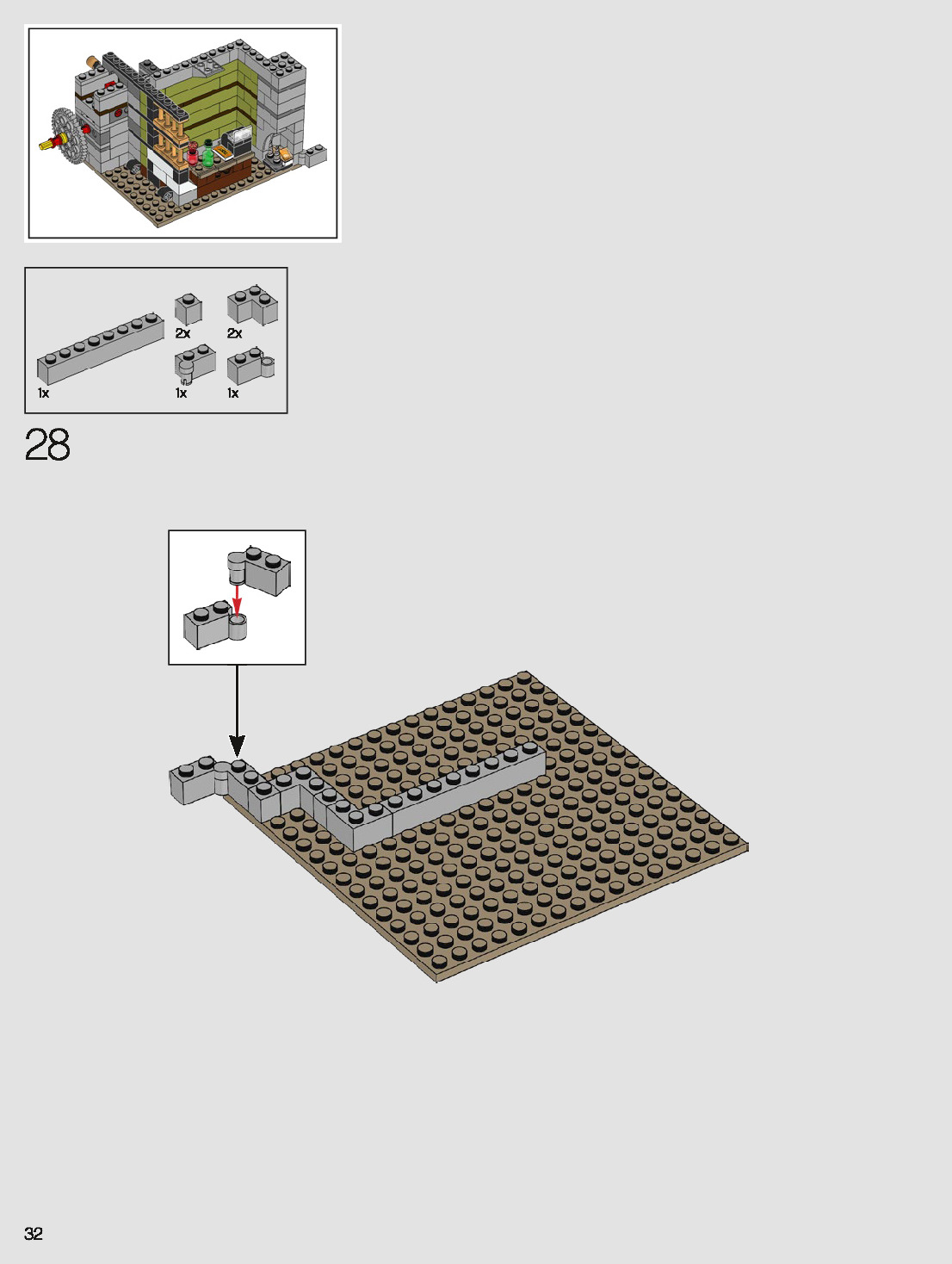 2x
2x
1x
1x
1x

28

32