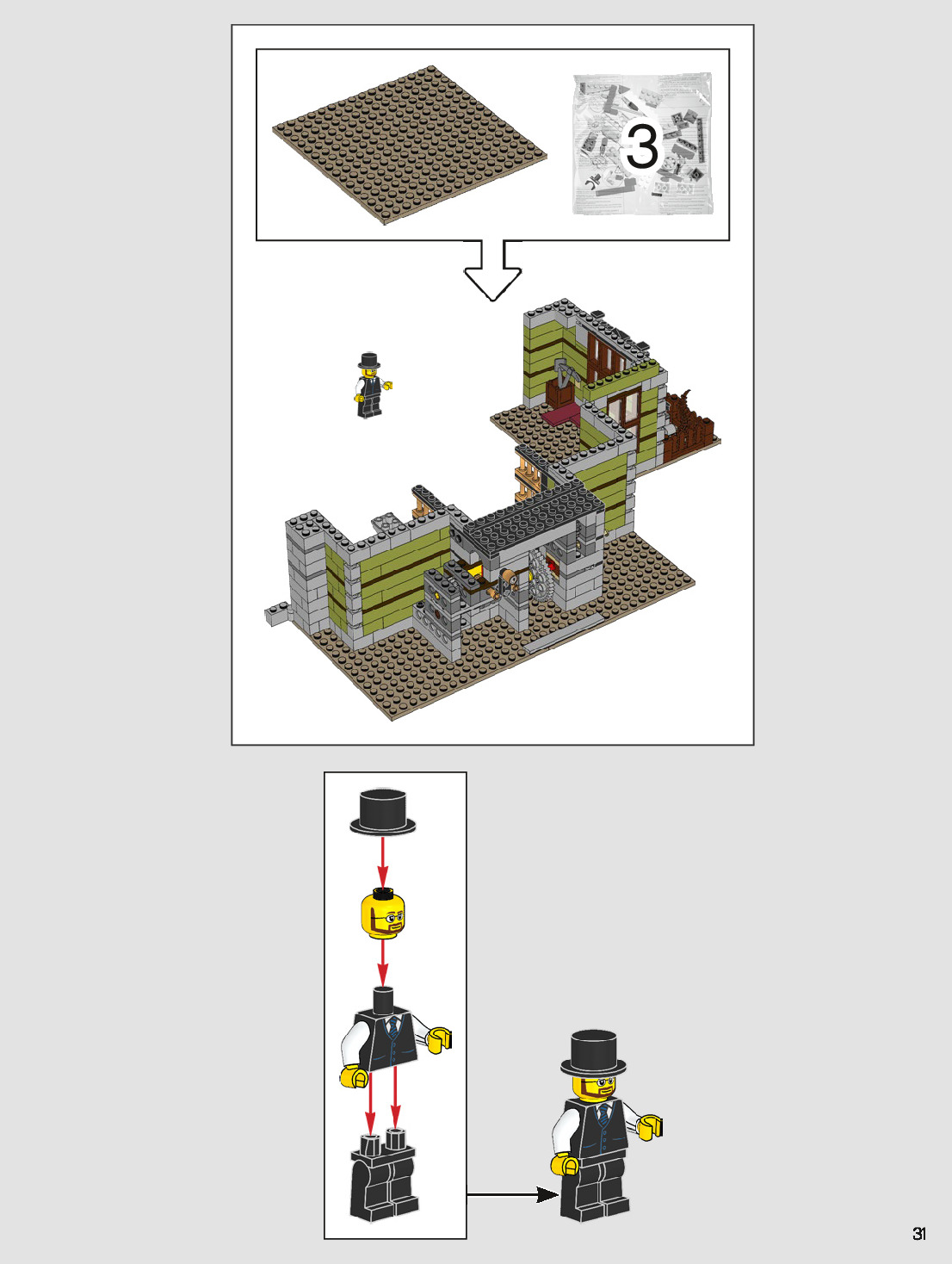 3

31