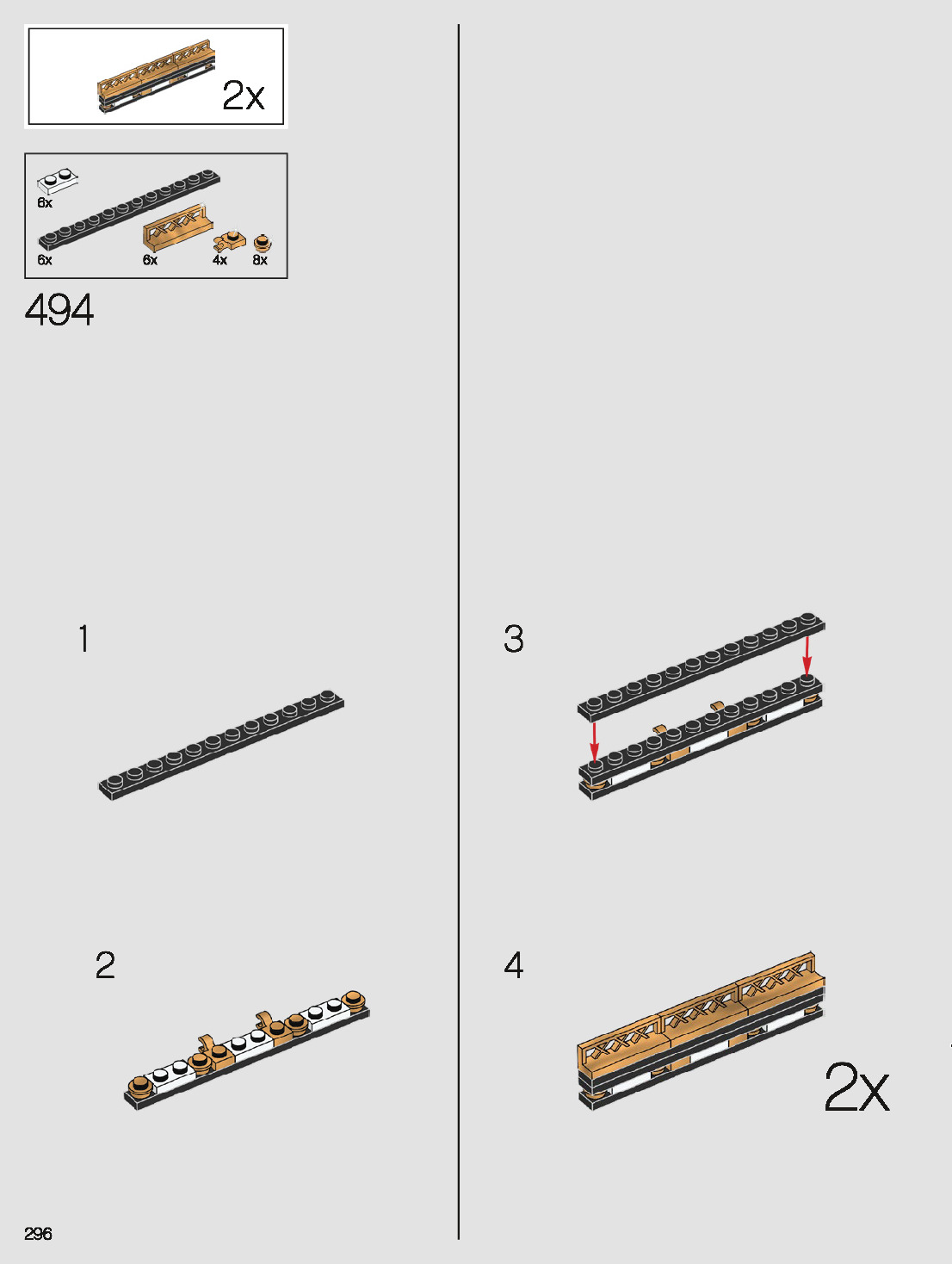 2x

6x
6x
6x
4x
8x

494

1

2

3

4

2x

296