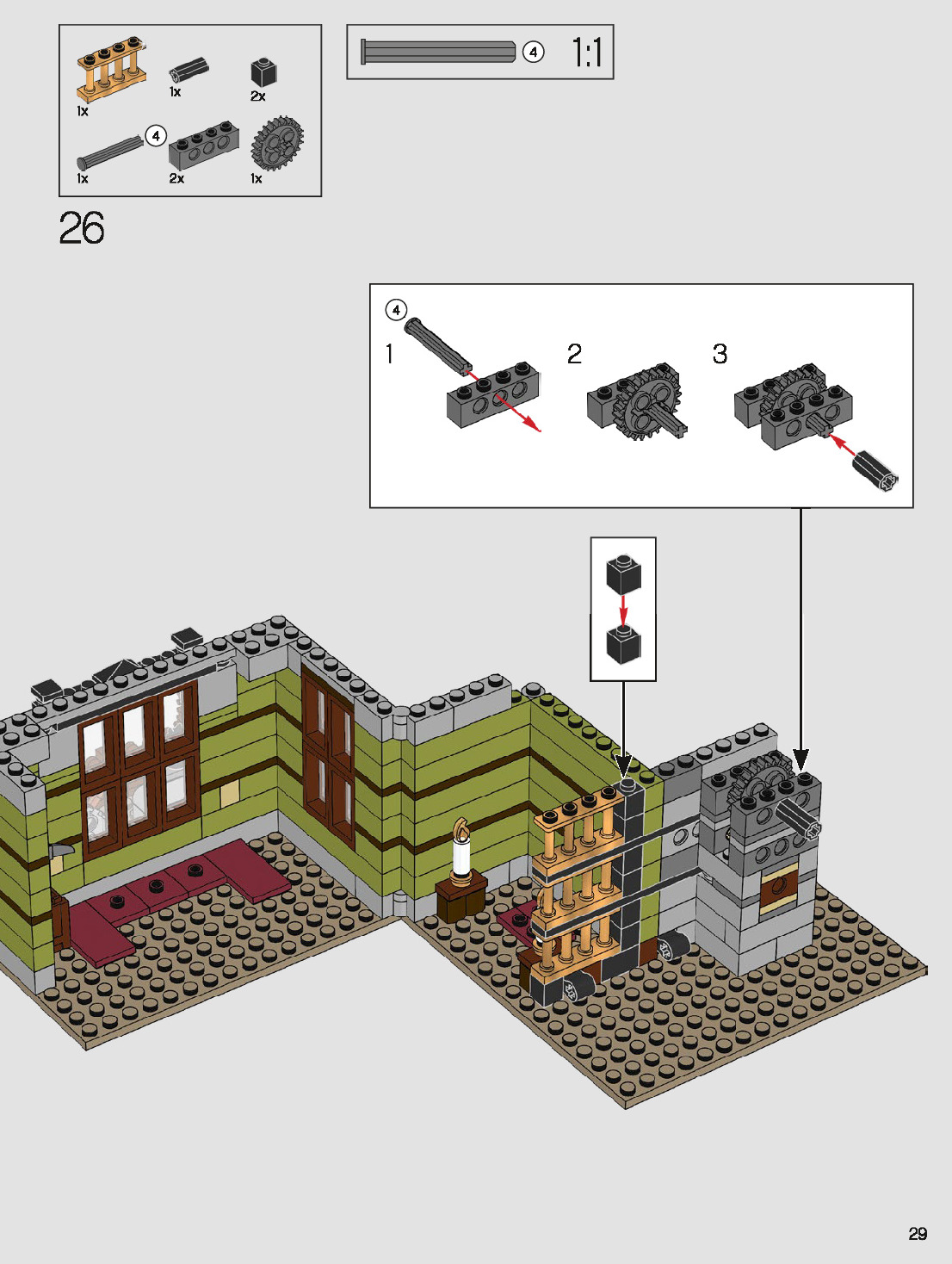 1x
1x
2x
4
1x
2x
1x

4
1:1

26

4
1
2
3

29