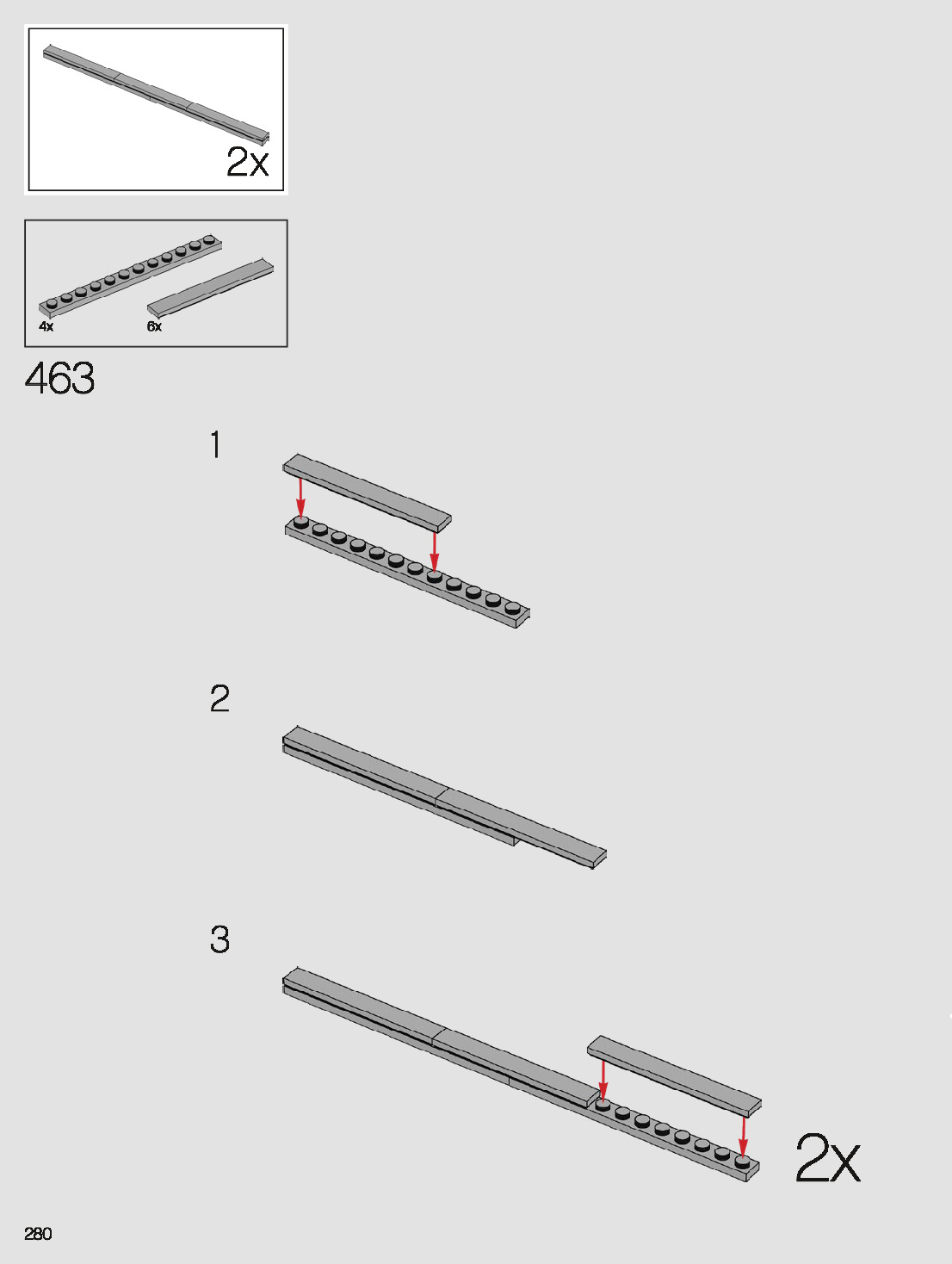 2x

4x

6x

463

1

2

3

2x

280