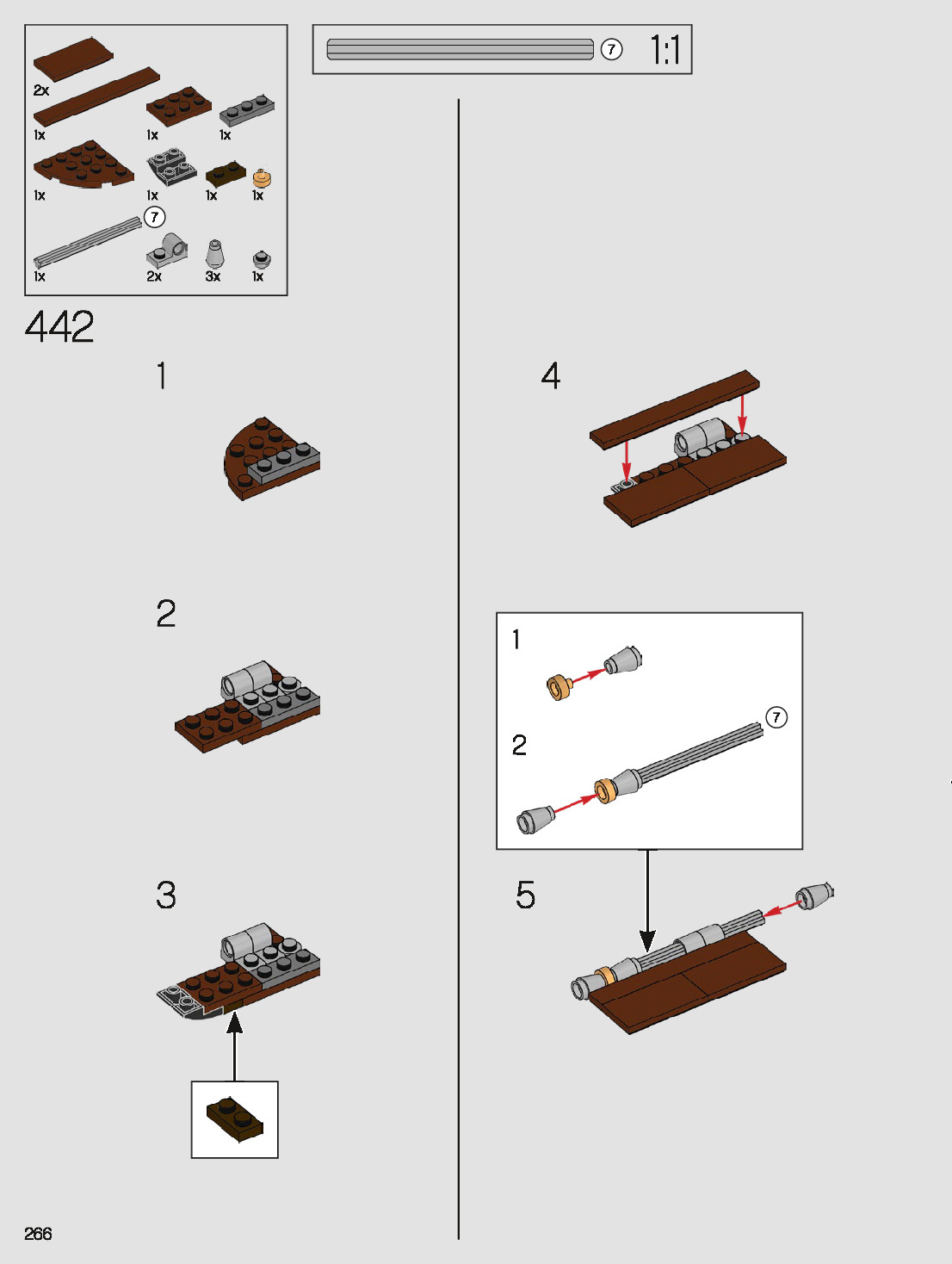 2x
1x
1x
1x
1x
1x
1x
1x
7
1x
2x
3x
1x

7 1:1

442

1

2

3

4

1

2

7

5

266