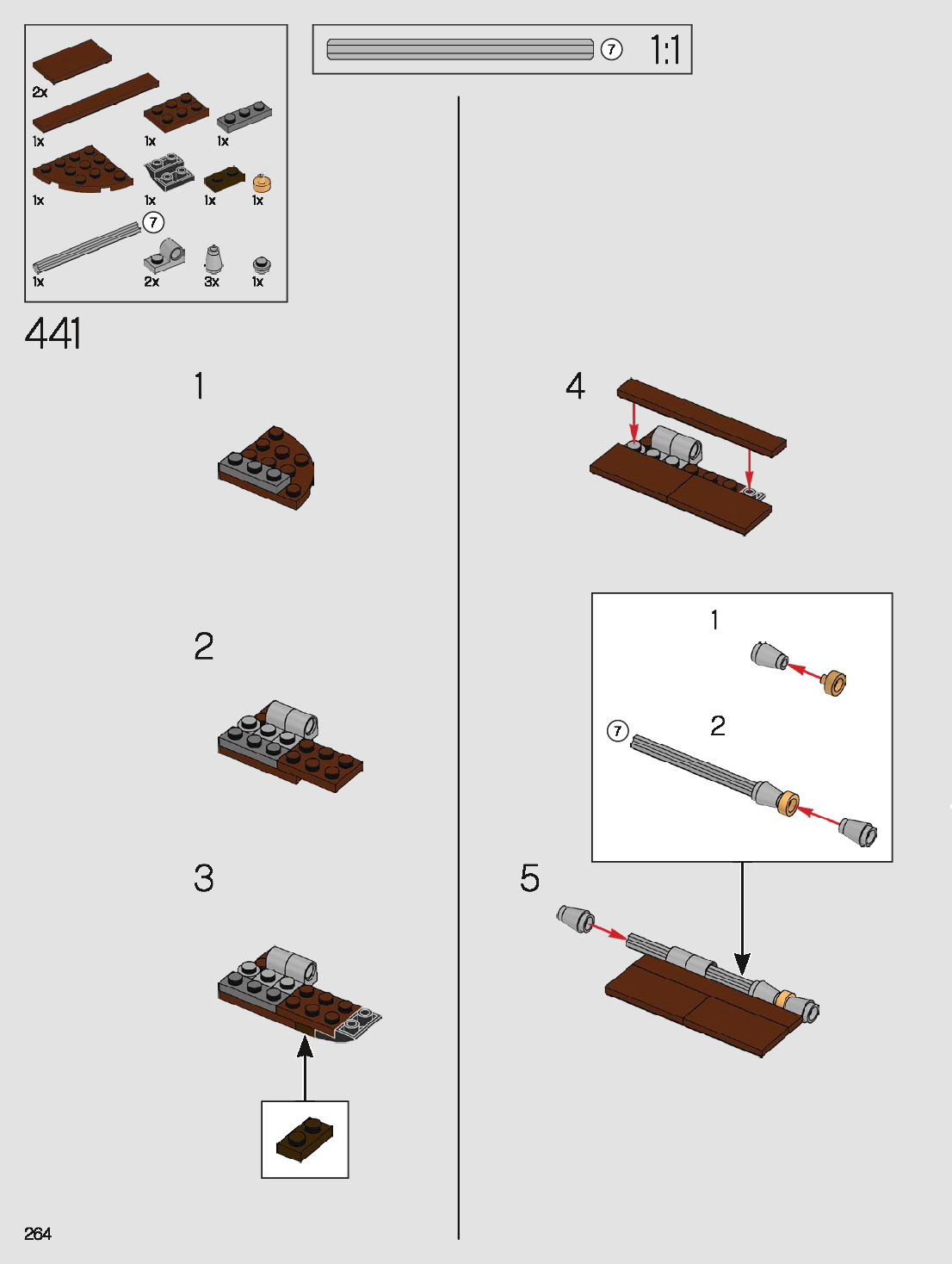 2x
1x
1x
1x
1x
1x
1x
1x
7
1x
2x
3x
1x

7
1:1

441

1

2

3

4

1

7
2

5

264