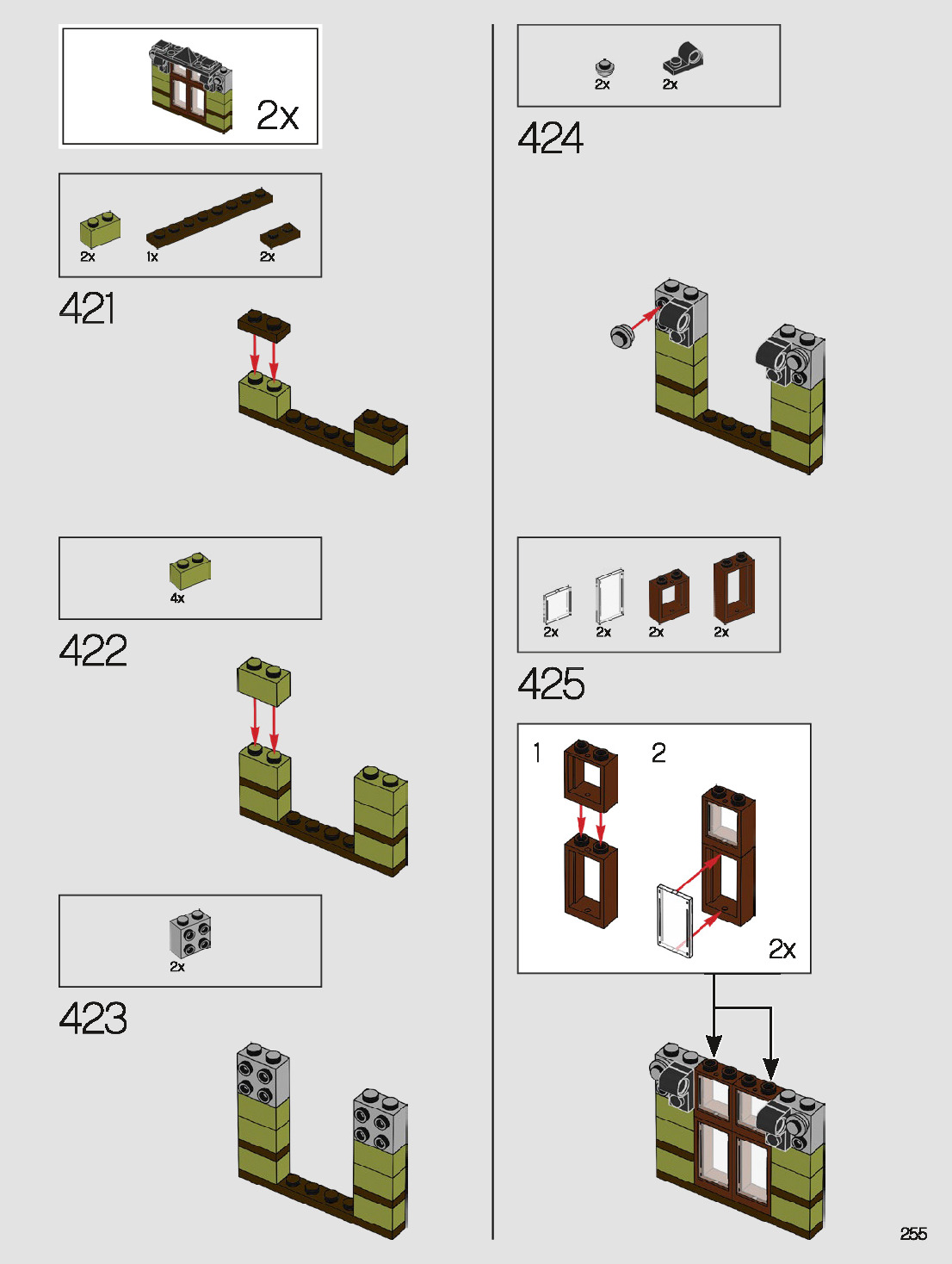 2x

2x 1x 2x

421

4x

422

2x

423

2x 2x

424

2x 2x 2x 2x

425

1 2

2x

255