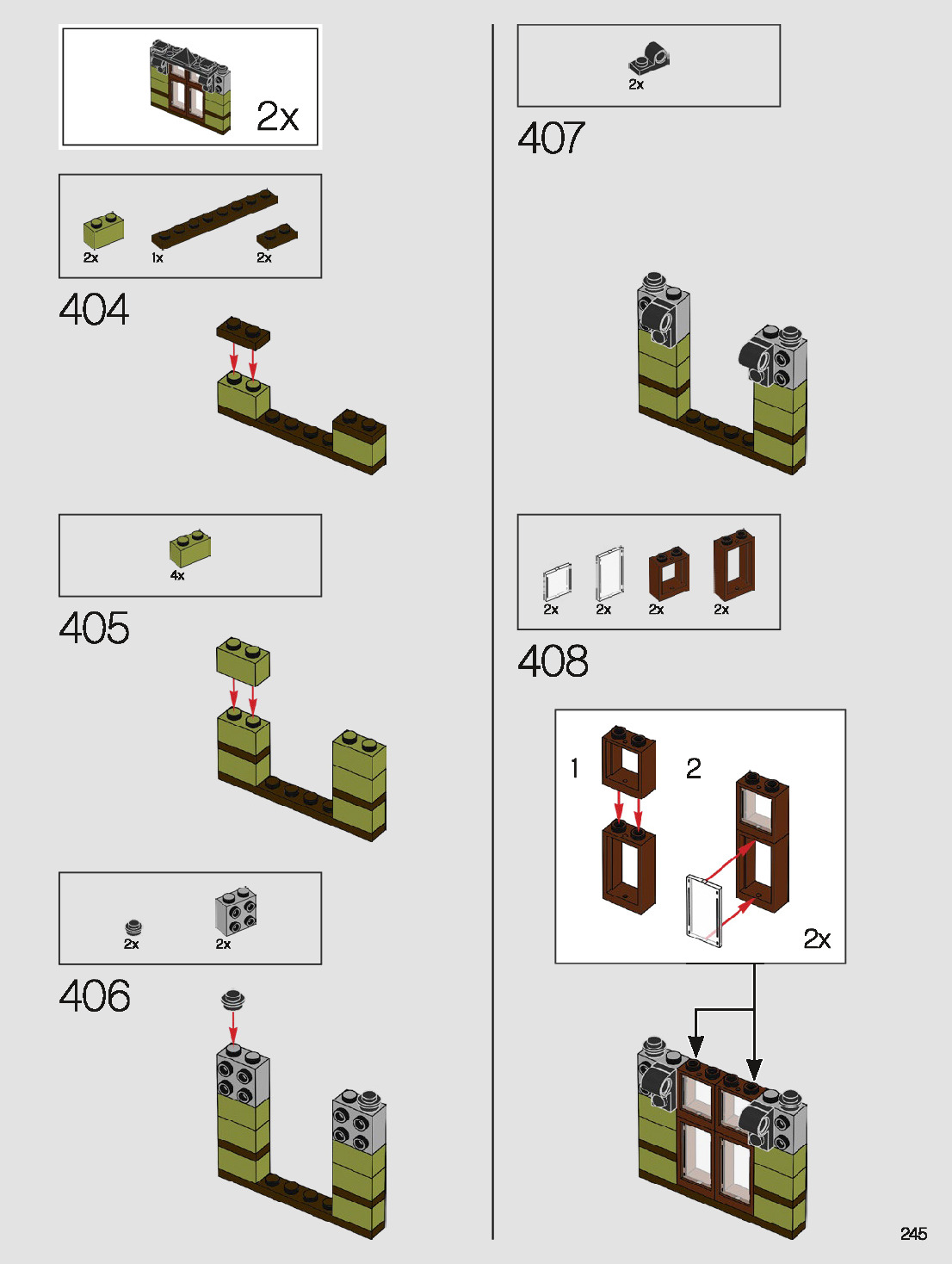 2x

2x 1x 2x

404

4x

405

2x 2x

406

2x

407

2x 2x 2x 2x

408

1 2

2x

245