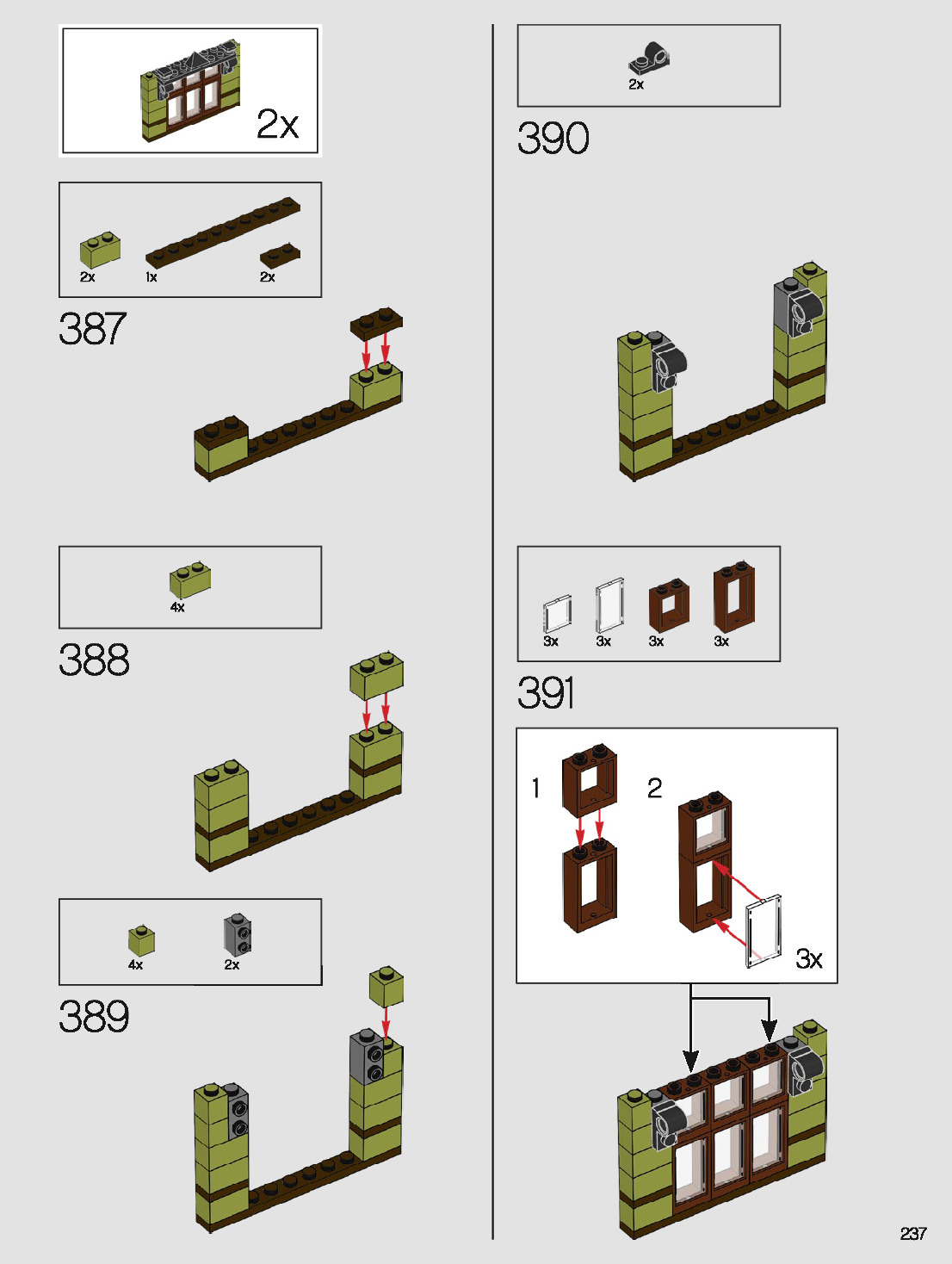 2x

2x 1x 2x

387

4x

388

4x 2x

389

2x

390

3x 3x 3x 3x

391

1 2

3x

237