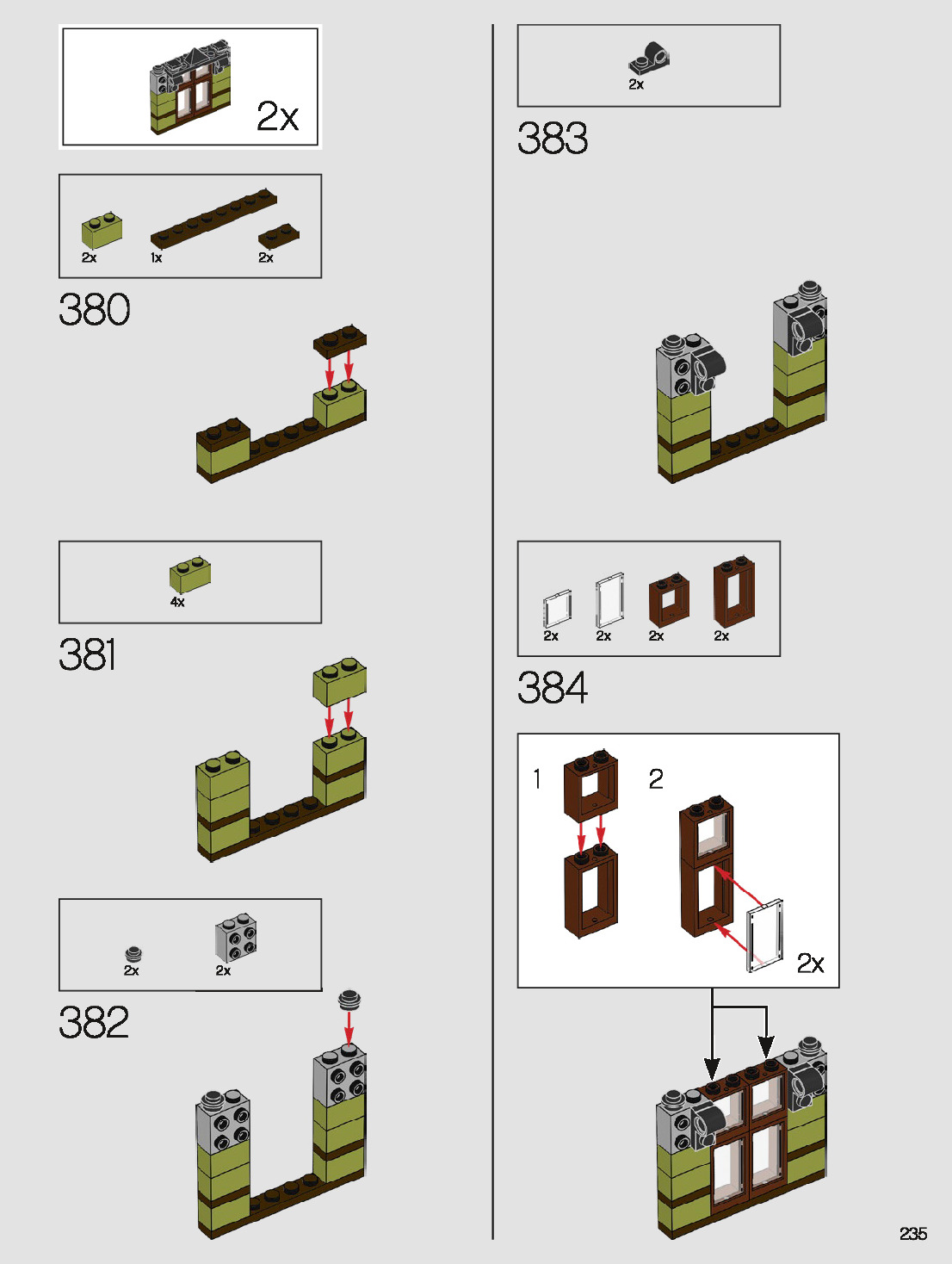 2x

2x 1x 2x

380

4x

381

2x 2x

382

2x

383

2x 2x 2x 2x

384

1 2

2x

235