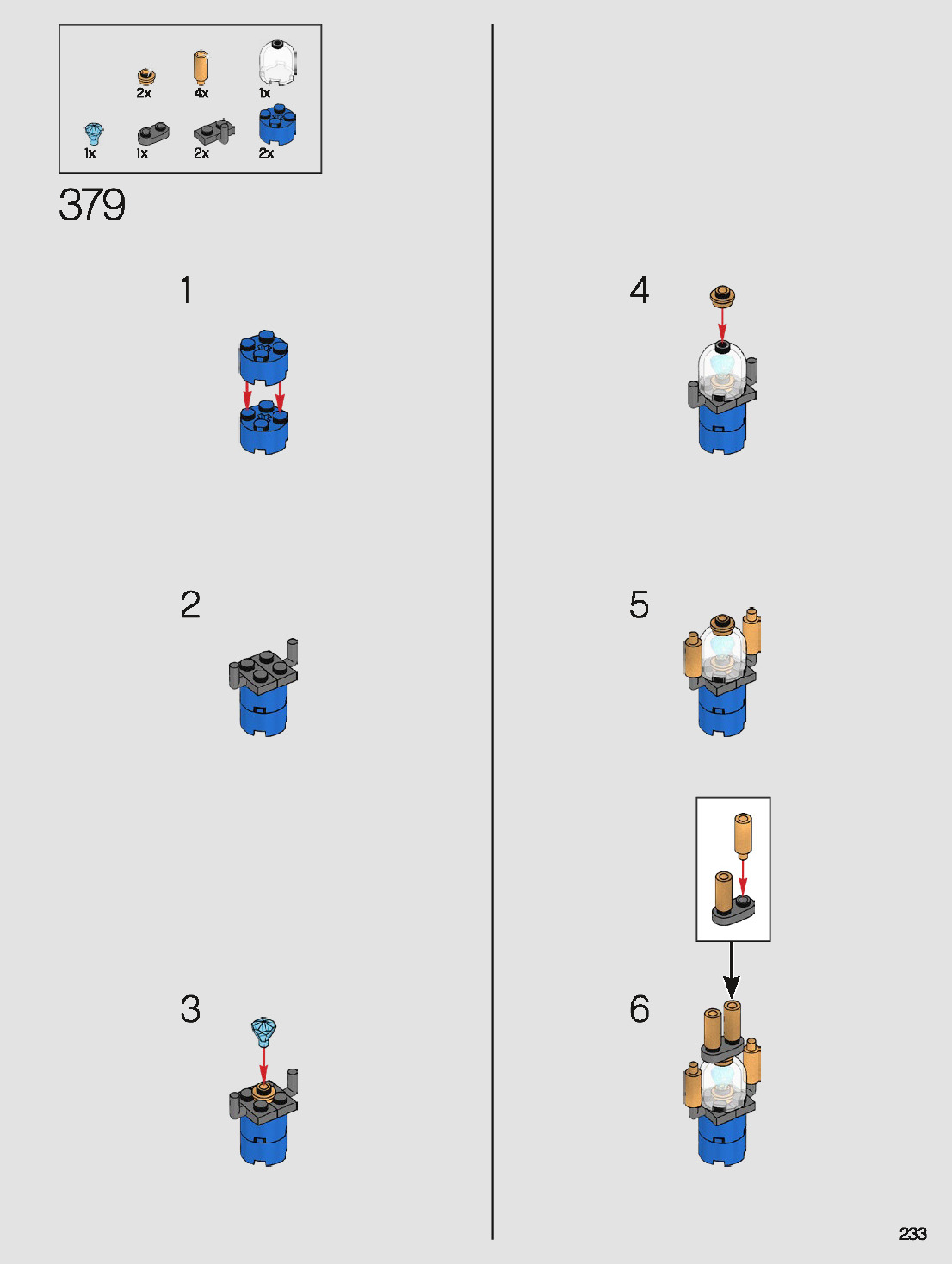 2x 4x 1x
1x 1x 2x 2x

379

1

2

3

4

5

6

233