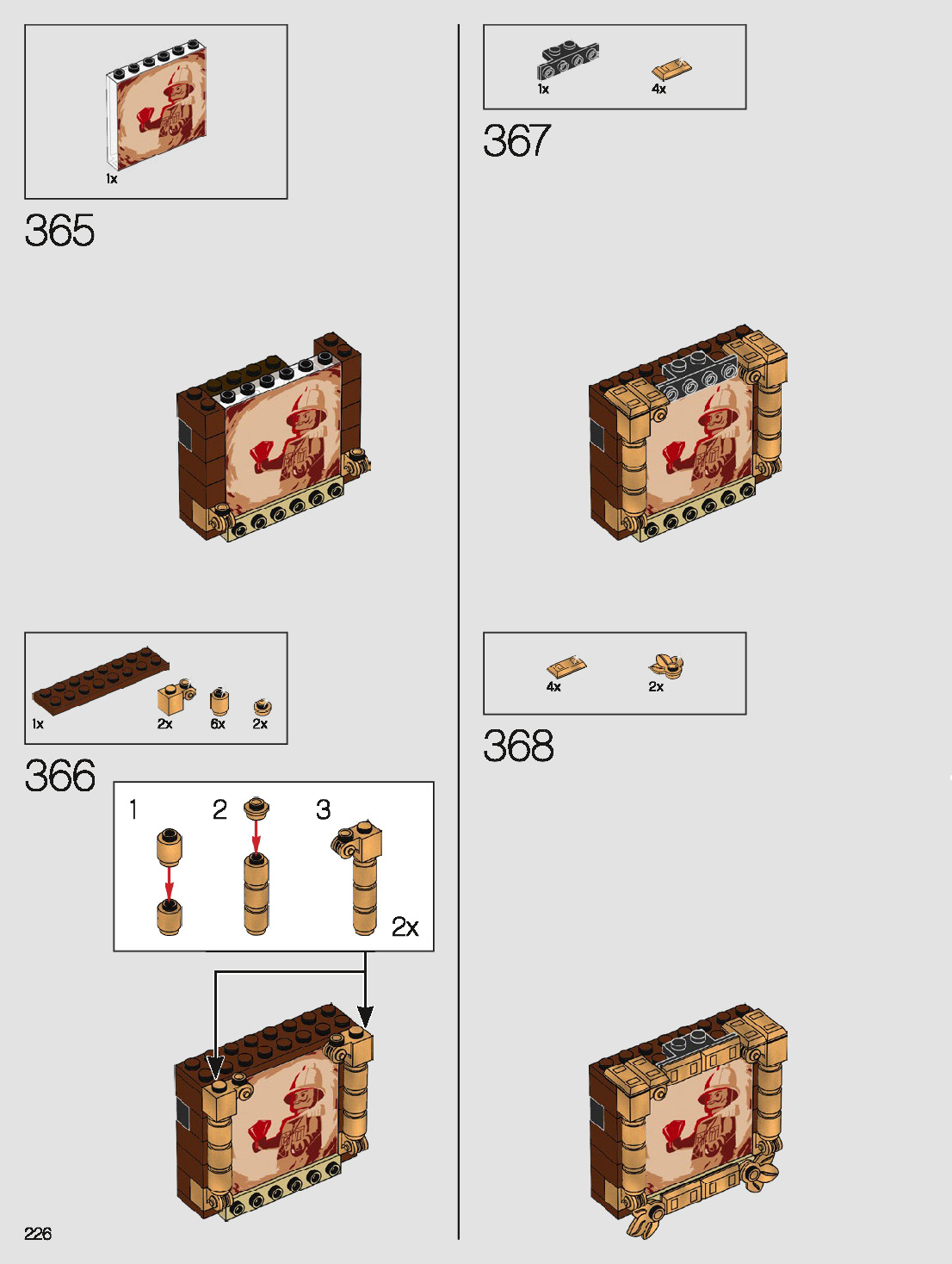 1x

365

1x 2x 6x 2x

366

1

2

3

2x

226

1x 4x

367

4x 2x

368