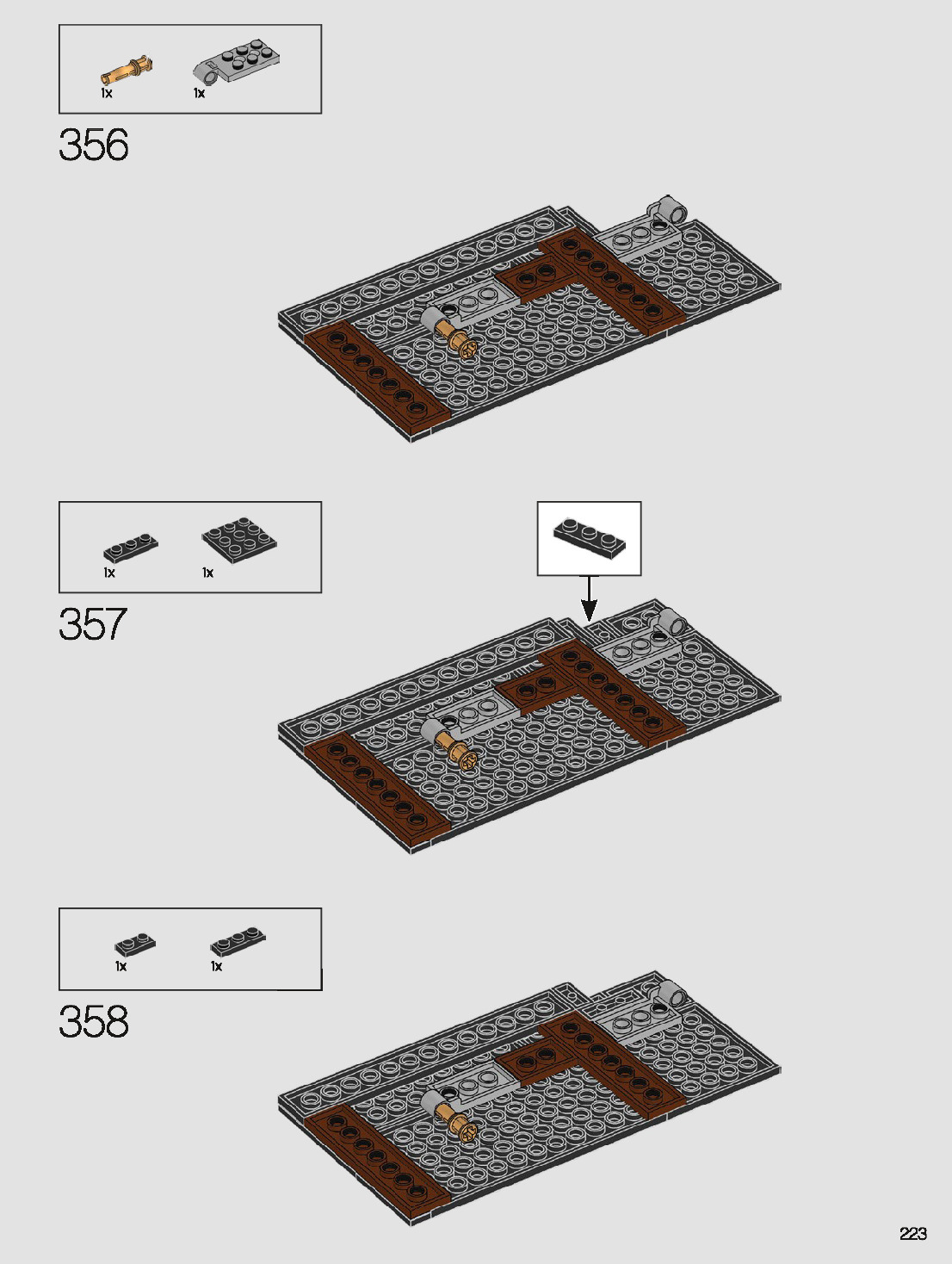 1x 1x

356

1x 1x

357

1x 1x

358

223