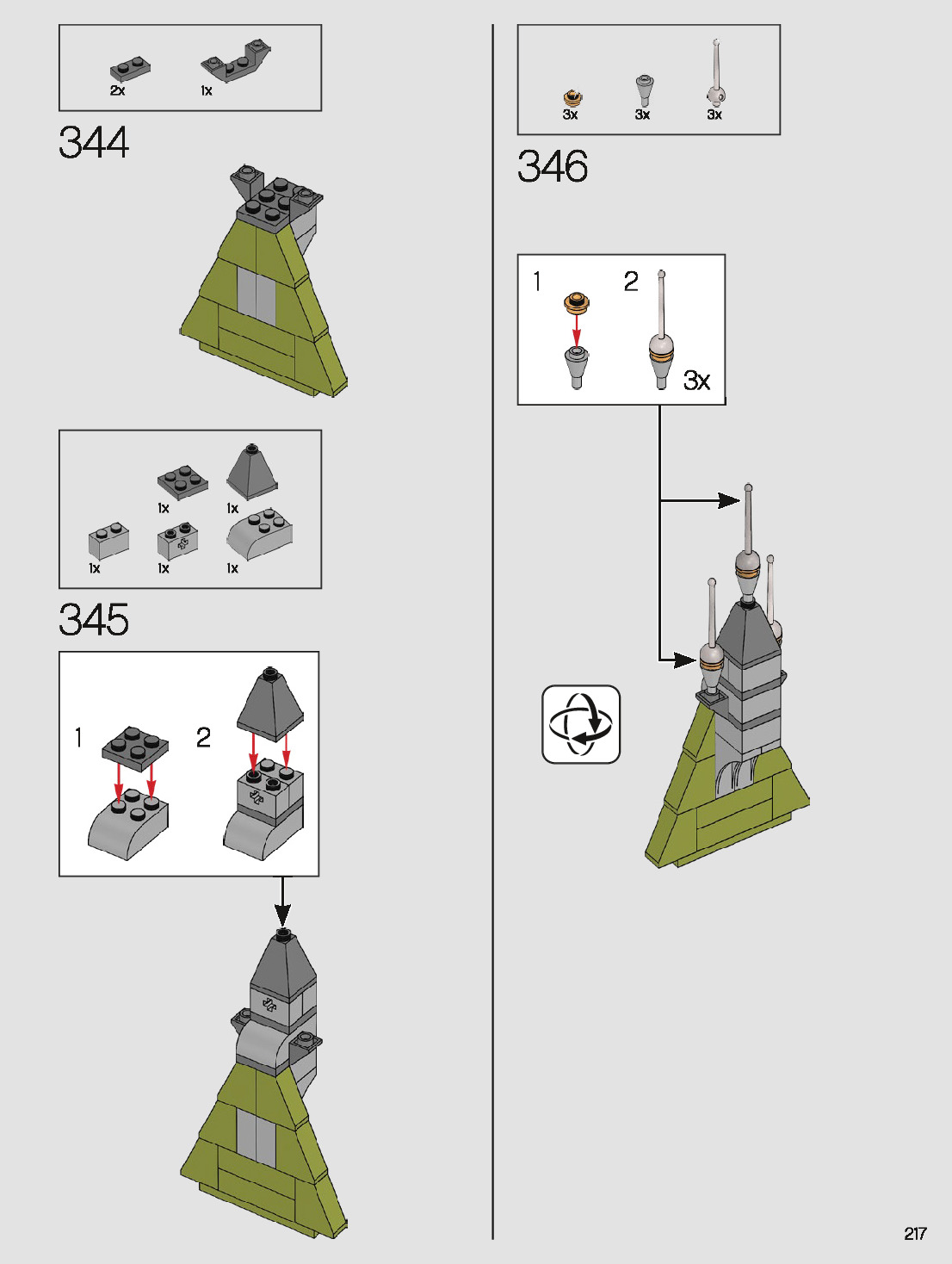 2x 1x

344

1x 1x
1x 1x 1x

345

1

2

3x 3x 3x

346

1 2

3x

217