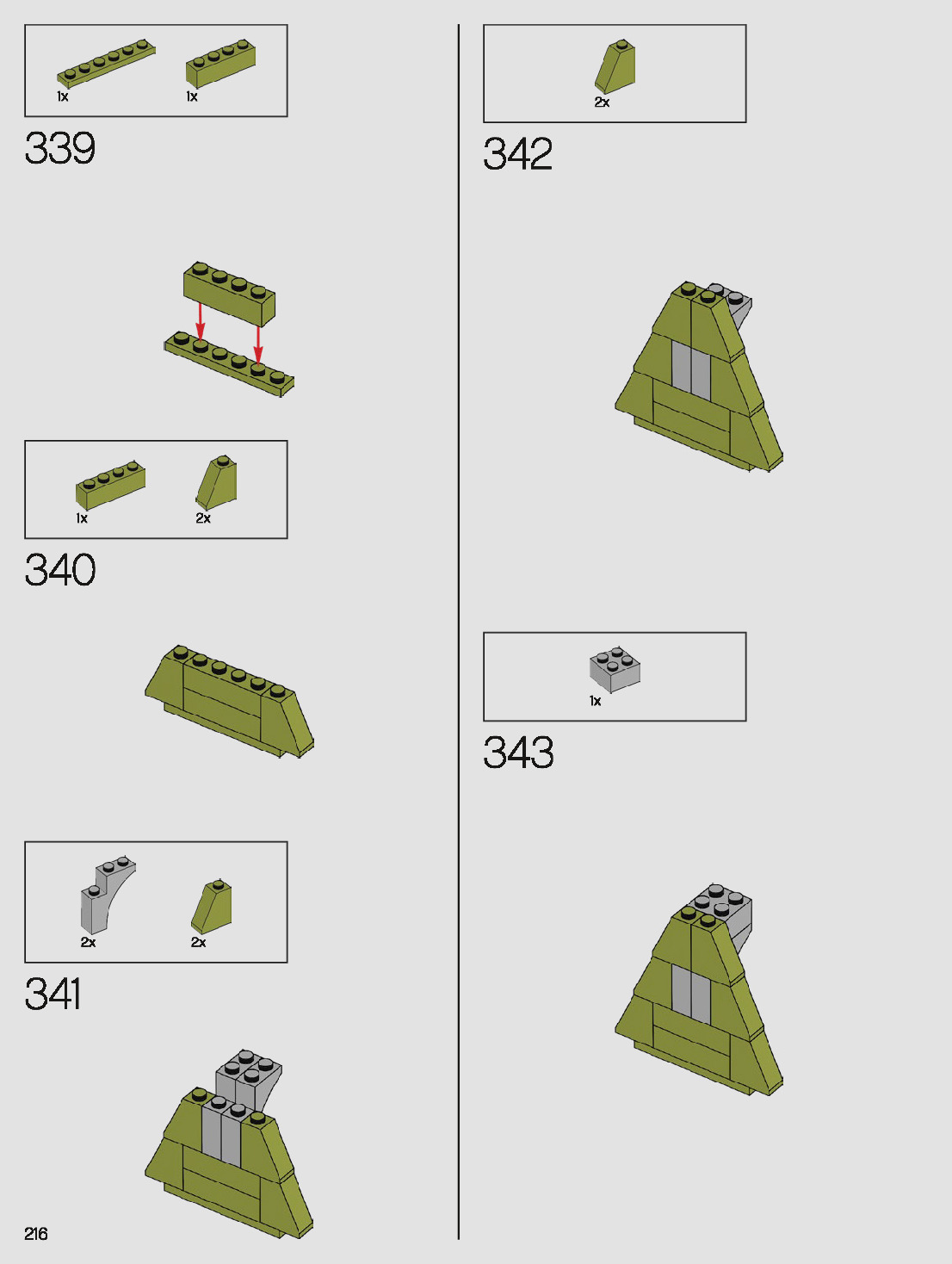 1x
1x
339

1x
2x
340

2x
2x
341

216

2x
342

1x
343