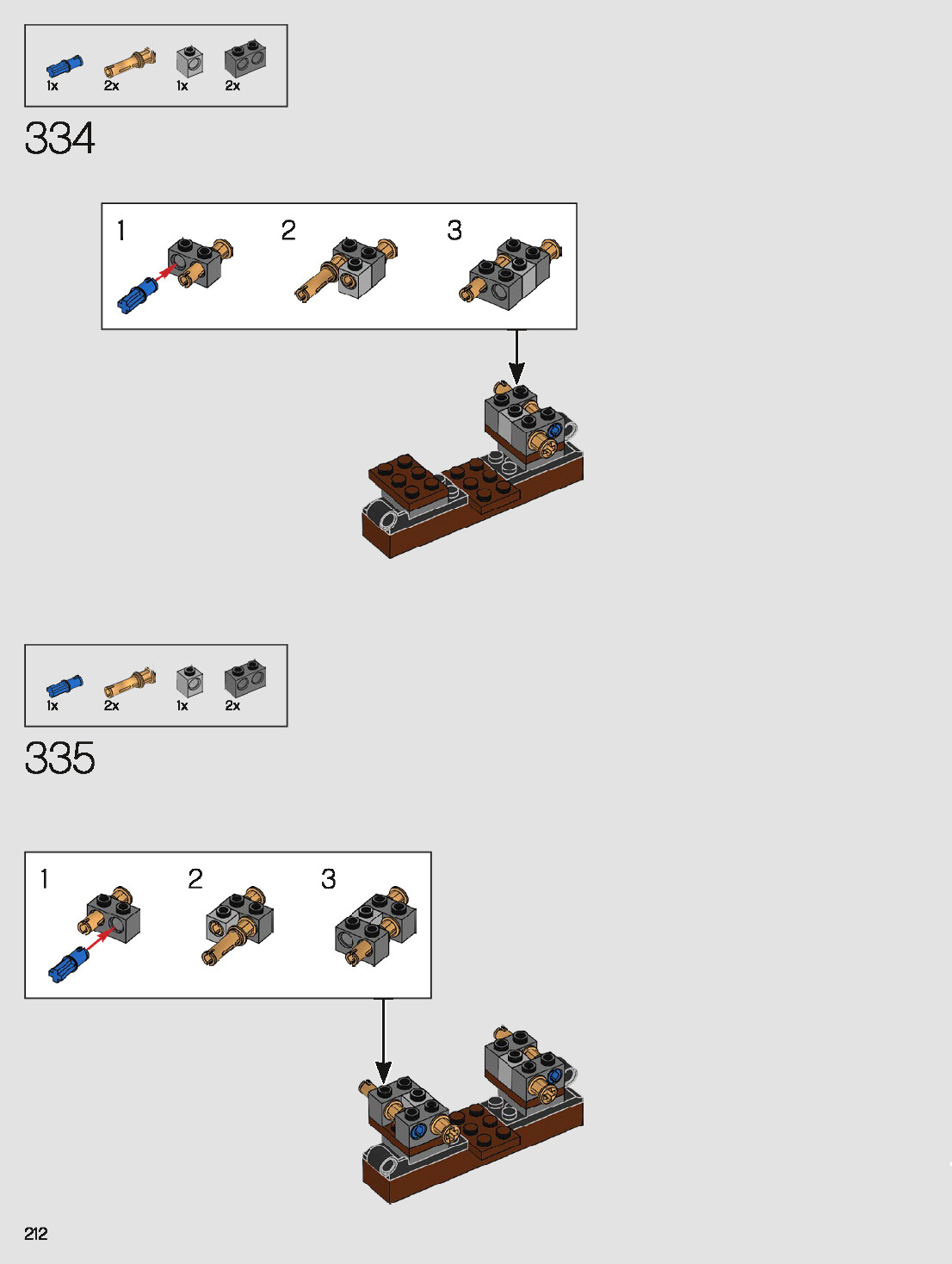 1x 2x 1x 2x

334

1 2 3

1x 2x 1x 2x

335

1 2 3

212